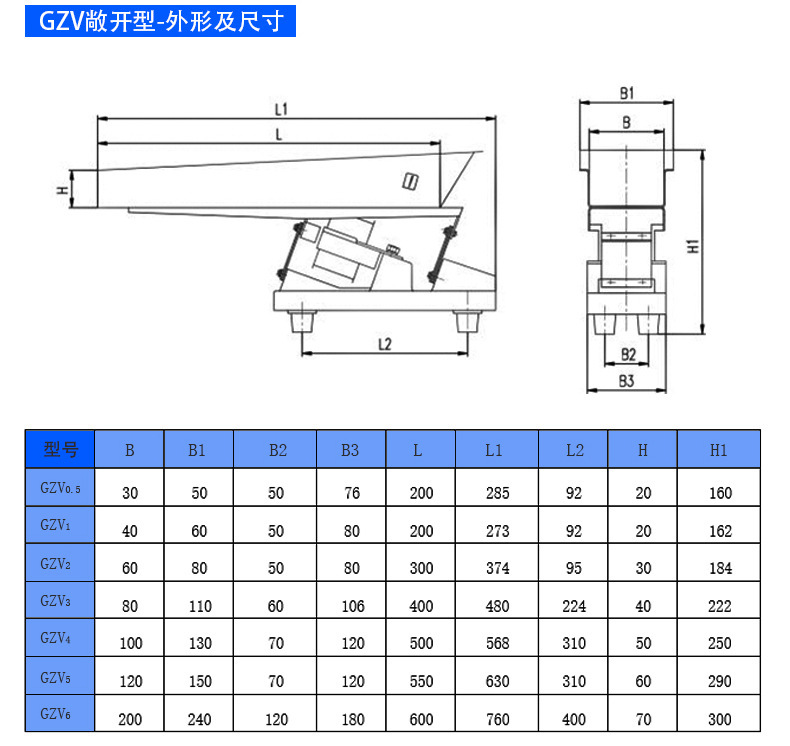 GZV敞开型-外形及尺寸

L1
L
H
L2
B1
B
H1
B2
B3

| 型号 | B | B1 | B2 | B3 | L | L1 | L2 | H | H1 |
|---|---|---|---|---|---|---|---|---|---|
| $GZV_{0.5}$ | 30 | 50 | 50 | 76 | 200 | 285 | 92 | 20 | 160 |
| $GZV_1$ | 40 | 60 | 50 | 80 | 200 | 273 | 92 | 20 | 162 |
| $GZV_2$ | 60 | 80 | 50 | 80 | 300 | 374 | 95 | 30 | 184 |
| $GZV_3$ | 80 | 110 | 60 | 106 | 400 | 480 | 224 | 40 | 222 |
| $GZV_4$ | 100 | 130 | 70 | 120 | 500 | 568 | 310 | 50 | 250 |
| $GZV_5$ | 120 | 150 | 70 | 120 | 550 | 630 | 310 | 60 | 290 |
| $GZV_6$ | 200 | 240 | 120 | 180 | 600 | 760 | 400 | 70 | 300 |