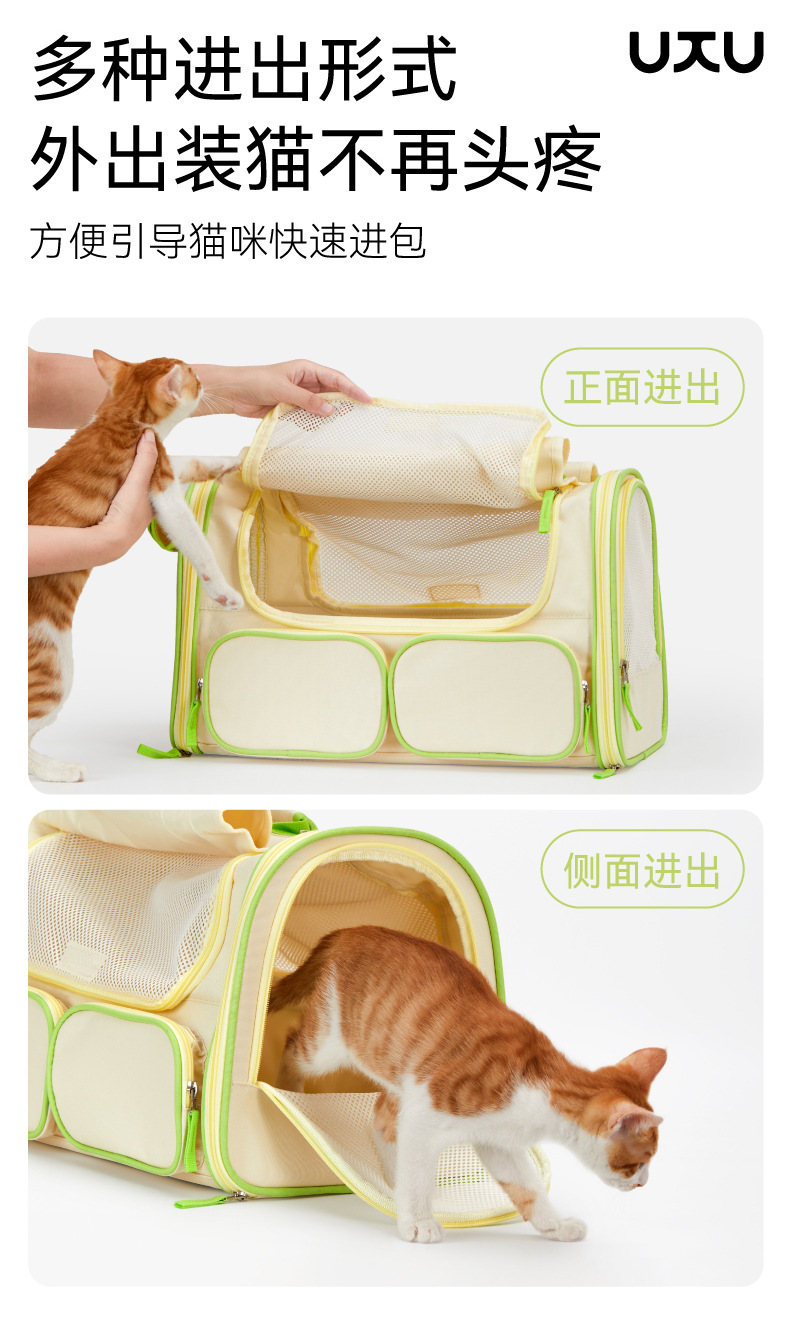 多种进出形式
外出装猫不再头疼

UXU

方便引导猫咪快速进包

正面进出

侧面进出