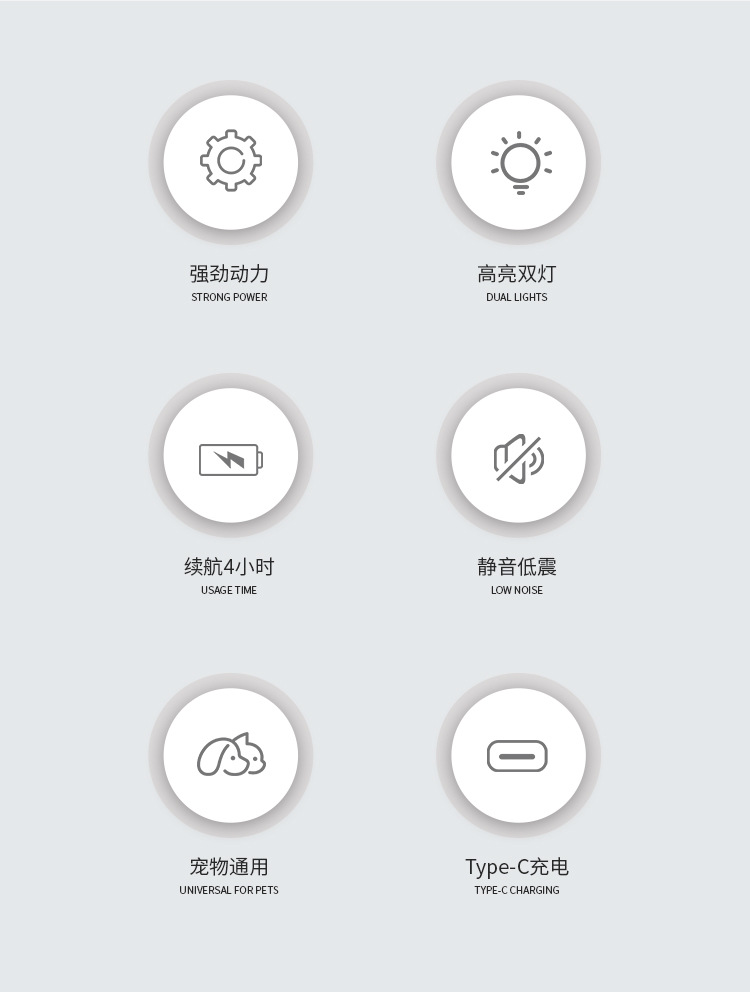 强劲动力
STRONG POWER

高亮双灯
DUAL LIGHTS

续航4小时
USAGE TIME

静音低震
LOW NOISE

宠物通用
UNIVERSAL FOR PETS

Type-C充电
TYPE-C CHARGING