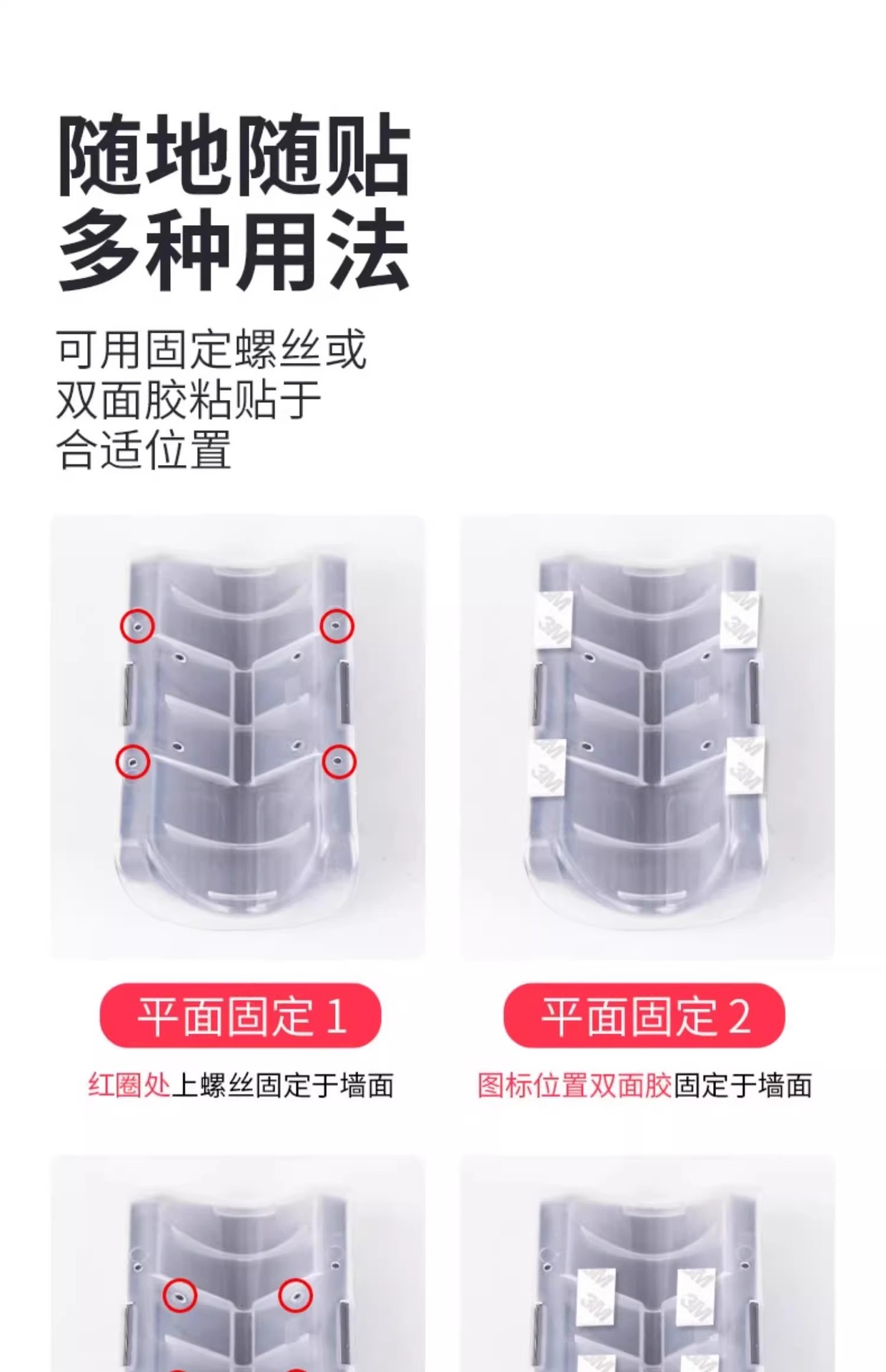 随地随贴
多种用法

可用固定螺丝或
双面胶粘贴于
合适位置

3M 3M
3M 3M

平面固定 1

红圈处上螺丝固定于墙面

平面固定 2

图标位置双面胶固定于墙面

3M 3M