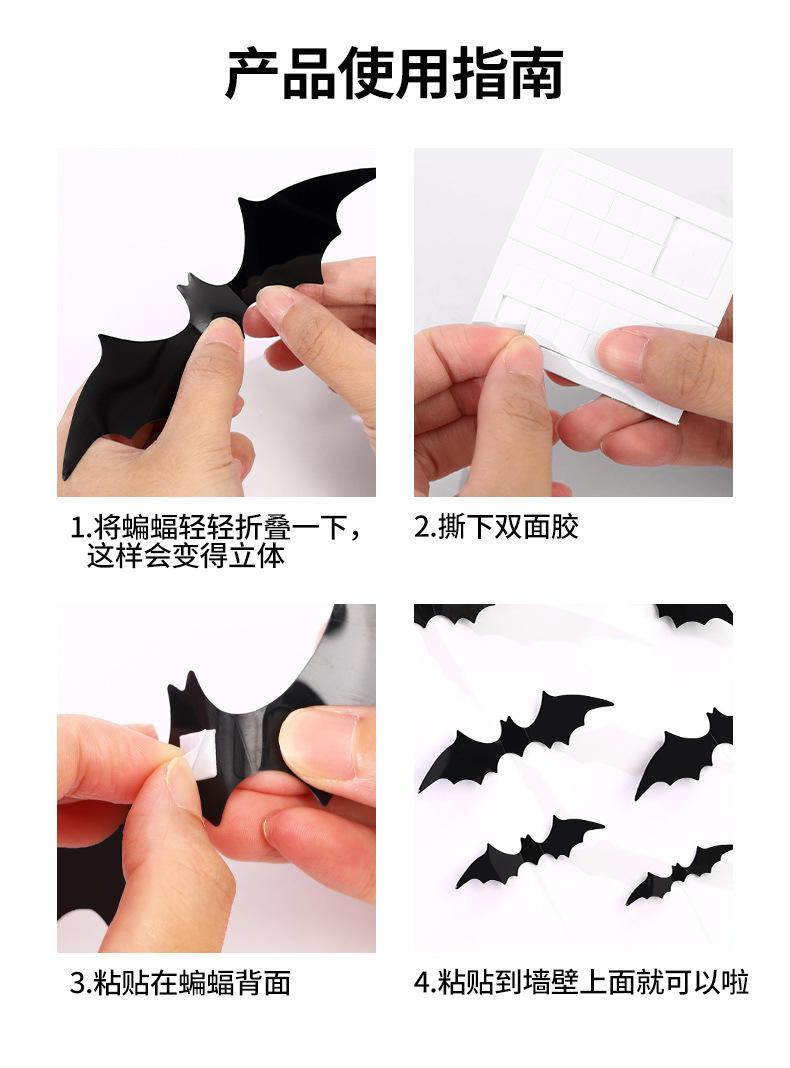 产品使用指南

1.将蝙蝠轻轻折叠一下，这样会变得立体

2.撕下双面胶

3.粘贴在蝙蝠背面

4.粘贴到墙壁上面就可以啦