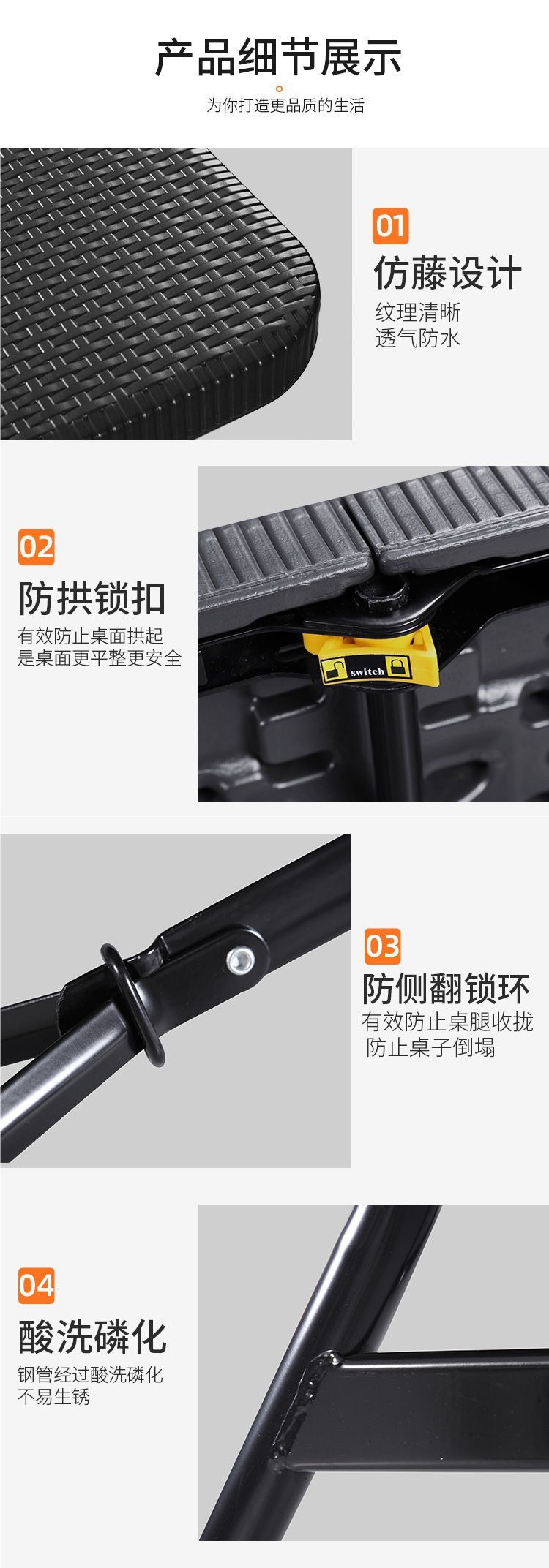 产品细节展示

为你打造更品质的生活

01
仿藤设计
纹理清晰
透气防水

02
防拱锁扣
有效防止桌面拱起
是桌面更平整更安全

switch

03
防侧翻锁环
有效防止桌腿收拢
防止桌子倒塌

04
酸洗磷化
钢管经过酸洗磷化
不易生锈