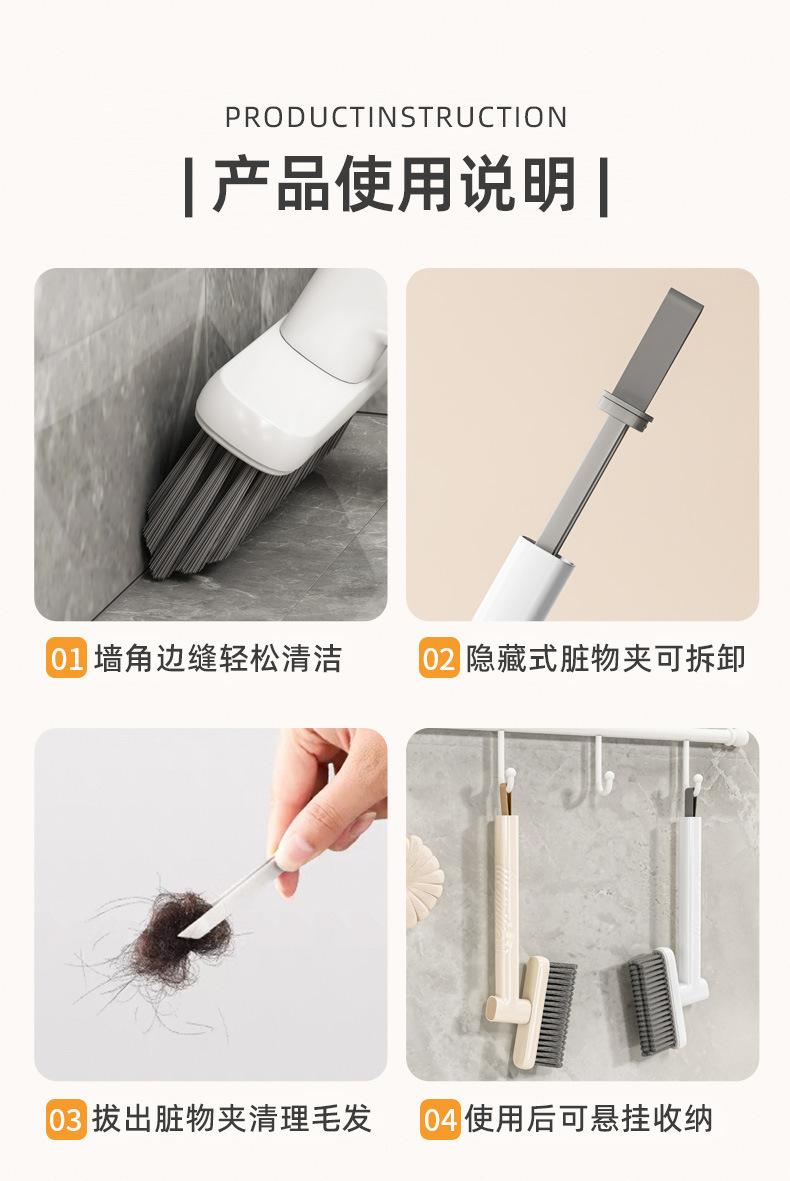 PRODUCTINSTRUCTION

| 产品使用说明 |

01 墙角边缝轻松清洁

02 隐藏式脏物夹可拆卸

03 拔出脏物夹清理毛发

04 使用后可悬挂收纳