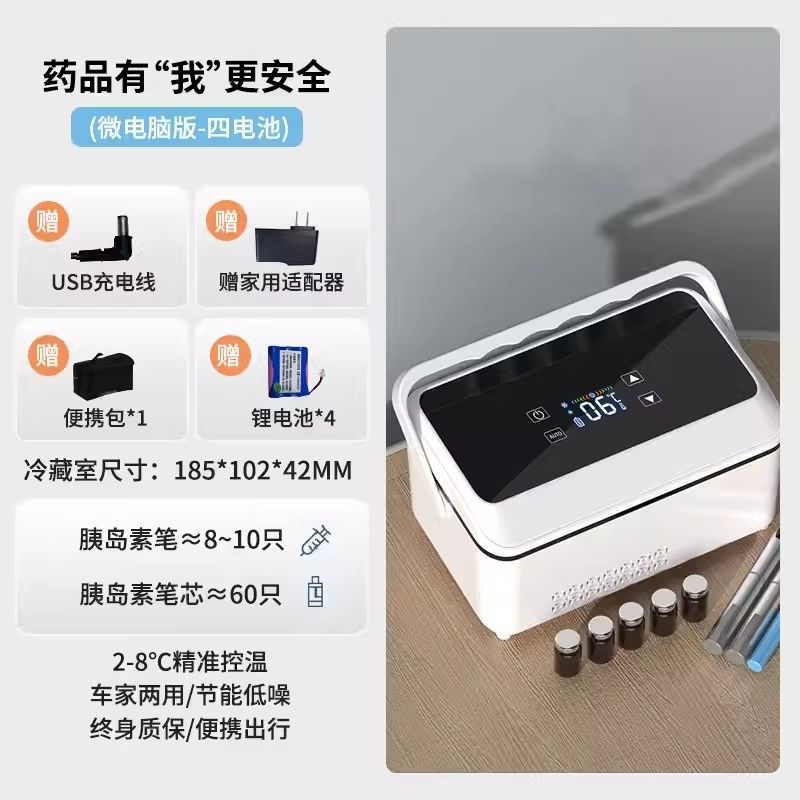 药品有“我”更安全

(微电脑版-四电池)

赠
USB充电线

赠
赠家用适配器

赠
便携包*1

赠
锂电池*4

冷藏室尺寸：185*102*42MM

胰岛素笔≈8~10只

胰岛素笔芯≈60只

2-8°C精准控温
车家两用/节能低噪
终身质保/便携出行

AUTO

06°C