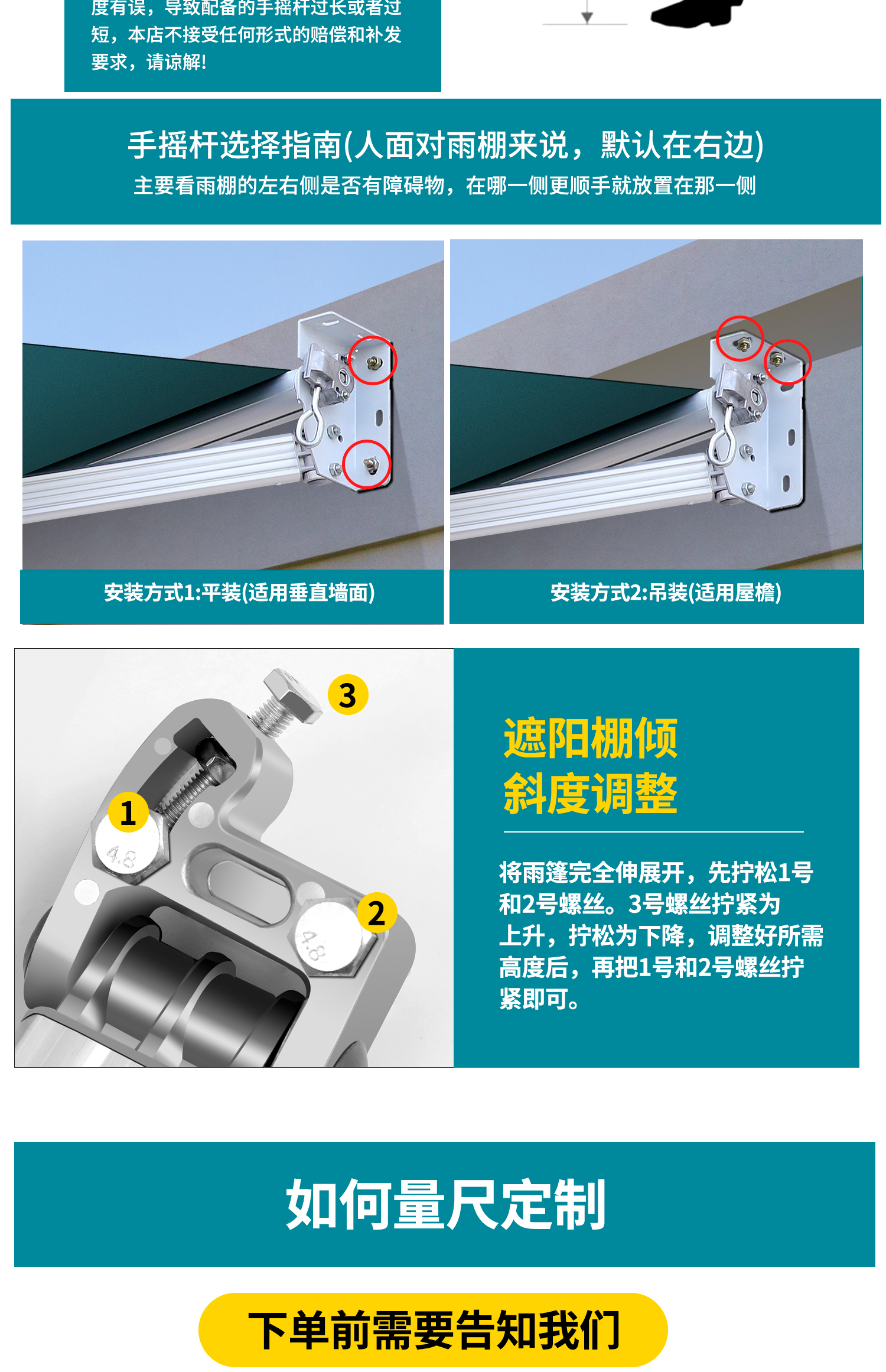 度有误，导致配备的手摇杆过长或者过短，本店不接受任何形式的赔偿和补发要求，请谅解!

手摇杆选择指南(人面对雨棚来说，默认在右边)
主要看雨棚的左右侧是否有障碍物，在哪一侧更顺手就放置在那一侧

安装方式1:平装(适用垂直墙面)

安装方式2:吊装(适用屋檐)

3
1
4.8
2
4.8

遮阳棚倾斜度调整

将雨篷完全伸展开，先拧松1号和2号螺丝。3号螺丝拧紧为上升，拧松为下降，调整好所需高度后，再把1号和2号螺丝拧紧即可。

如何量尺定制

下单前需要告知我们