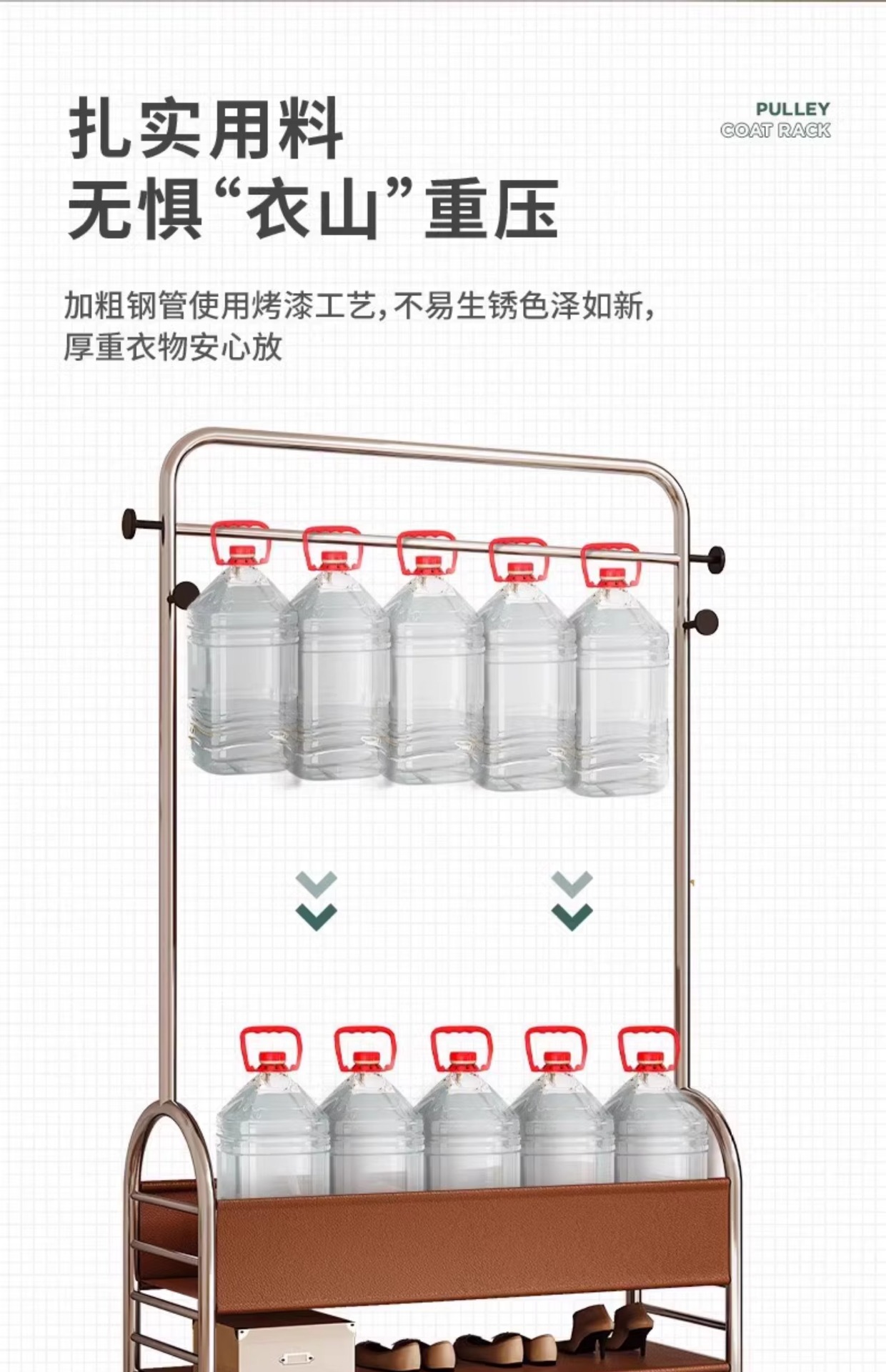 扎实用料
无惧“衣山”重压

PULLEY
COAT RACK

加粗钢管使用烤漆工艺，不易生锈色泽如新，厚重衣物安心放