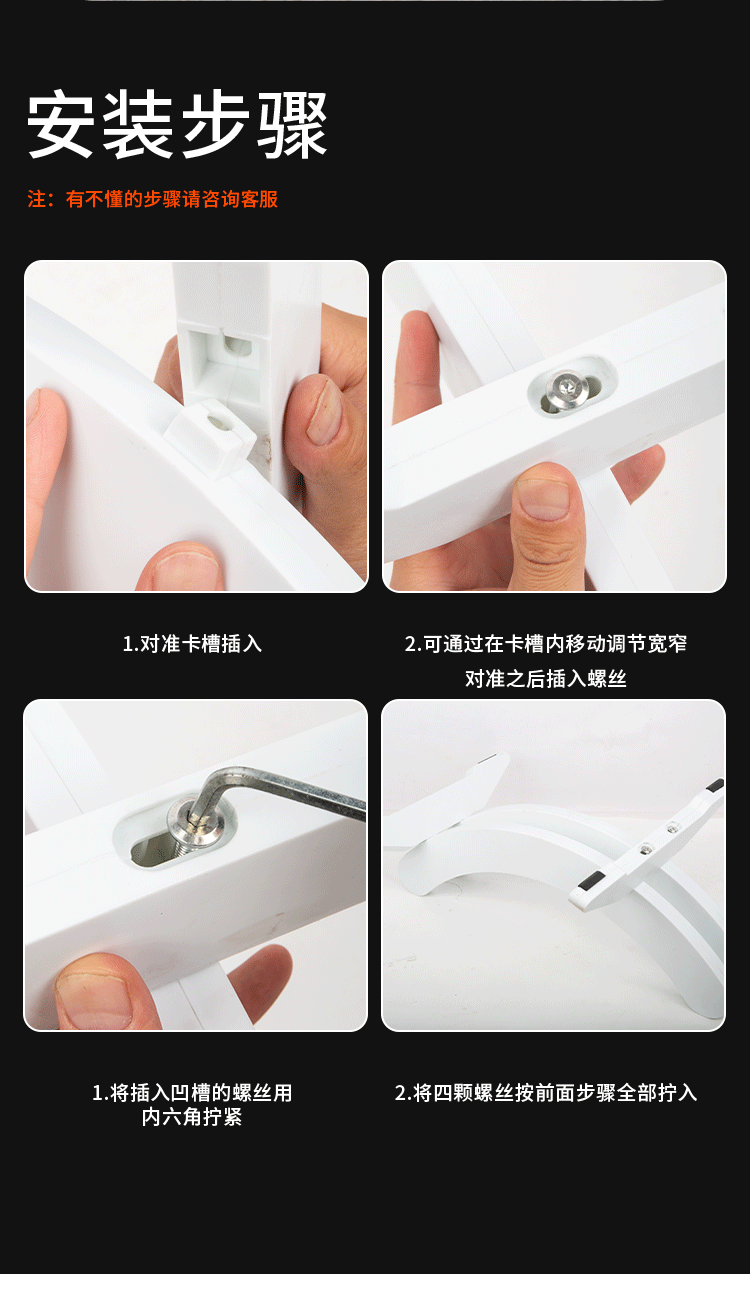 安装步骤

注：有不懂的步骤请咨询客服

1.对准卡槽插入

2.可通过在卡槽内移动调节宽窄 对准之后插入螺丝

1.将插入凹槽的螺丝用内六角拧紧

2.将四颗螺丝按前面步骤全部拧入