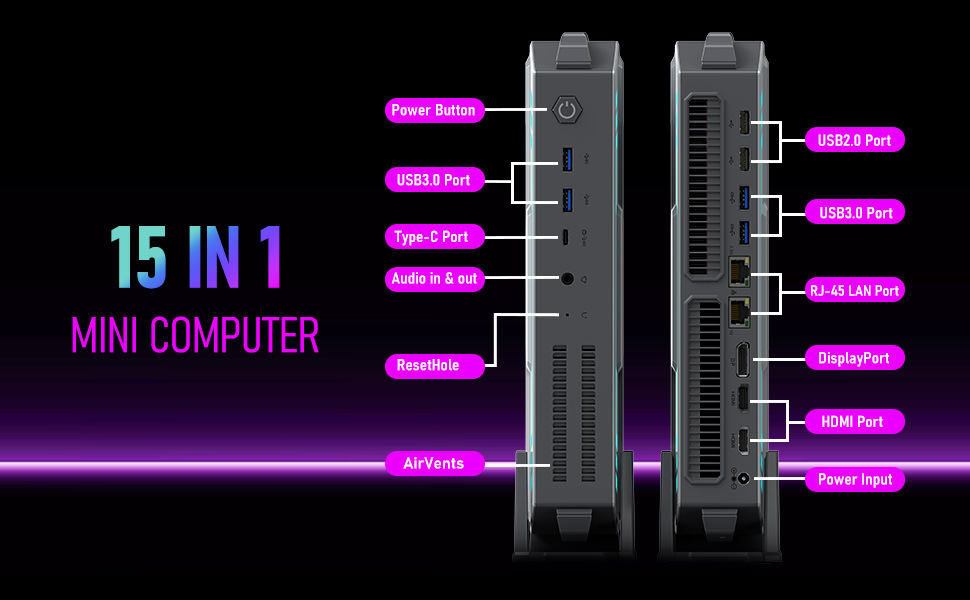 15 IN 1
MINI COMPUTER

Power Button
USB3.0 Port
Type-C Port
Audio in & out
ResetHole
AirVents

USB2.0 Port
USB3.0 Port
RJ-45 LAN Port
DisplayPort
HDMI Port
Power Input