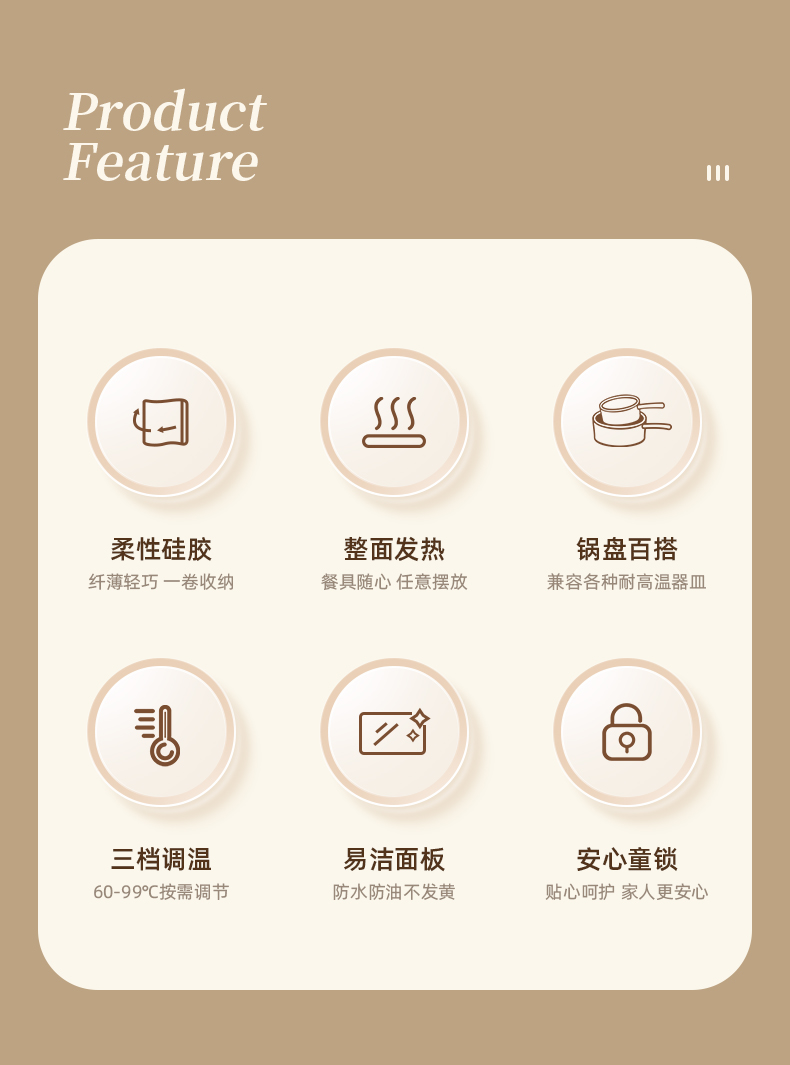 Product
Feature

柔性硅胶
纤薄轻巧 一卷收纳

整面发热
餐具随心 任意摆放

锅盘百搭
兼容各种耐高温器皿

三档调温
60-99℃按需调节

易洁面板
防水防油不发黄

安心童锁
贴心呵护 家人更安心