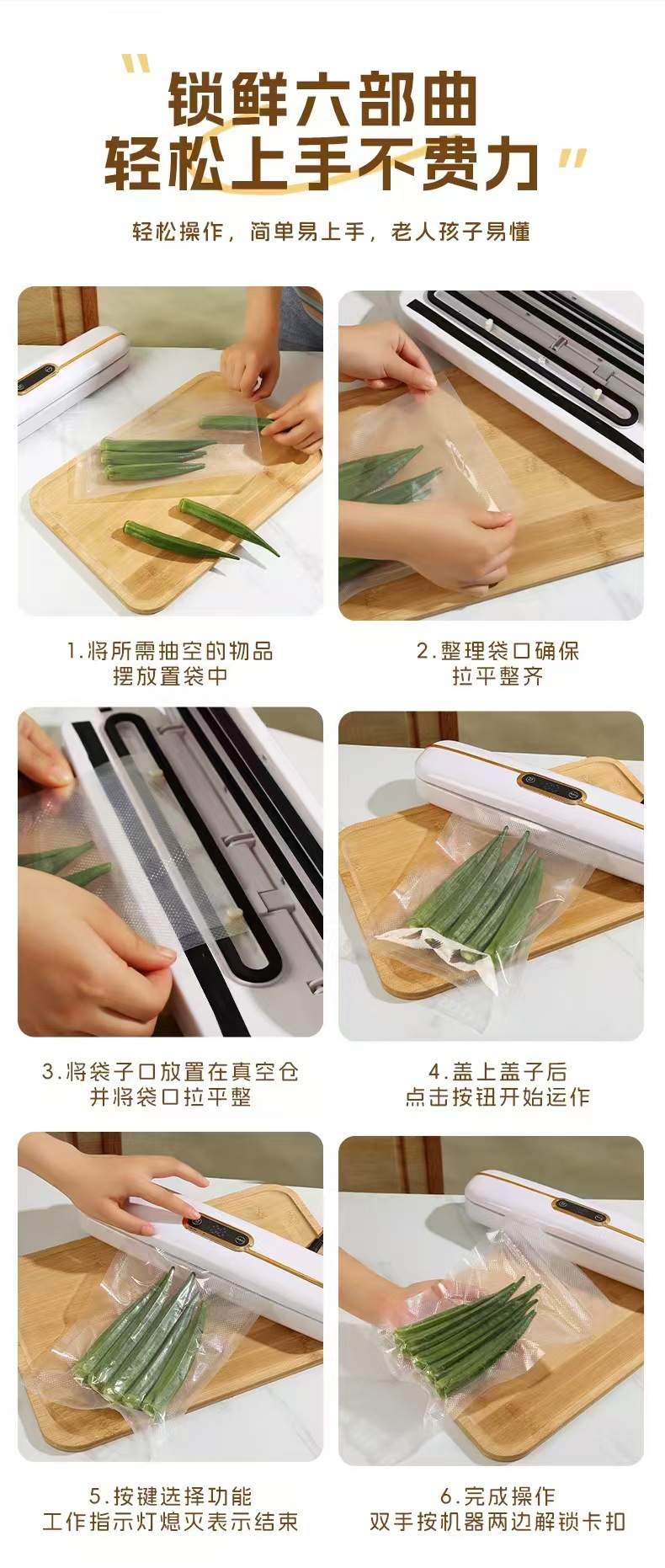 “锁鲜六部曲
轻松上手不费力”

轻松操作，简单易上手，老人孩子易懂

1.将所需抽空的物品
摆放置袋中

2.整理袋口确保
拉平整齐

3.将袋子口放置在真空仓
并将袋口拉平整

4.盖上盖子后
点击按钮开始运作

5.按键选择功能
工作指示灯熄灭表示结束

6.完成操作
双手按机器两边解锁卡扣