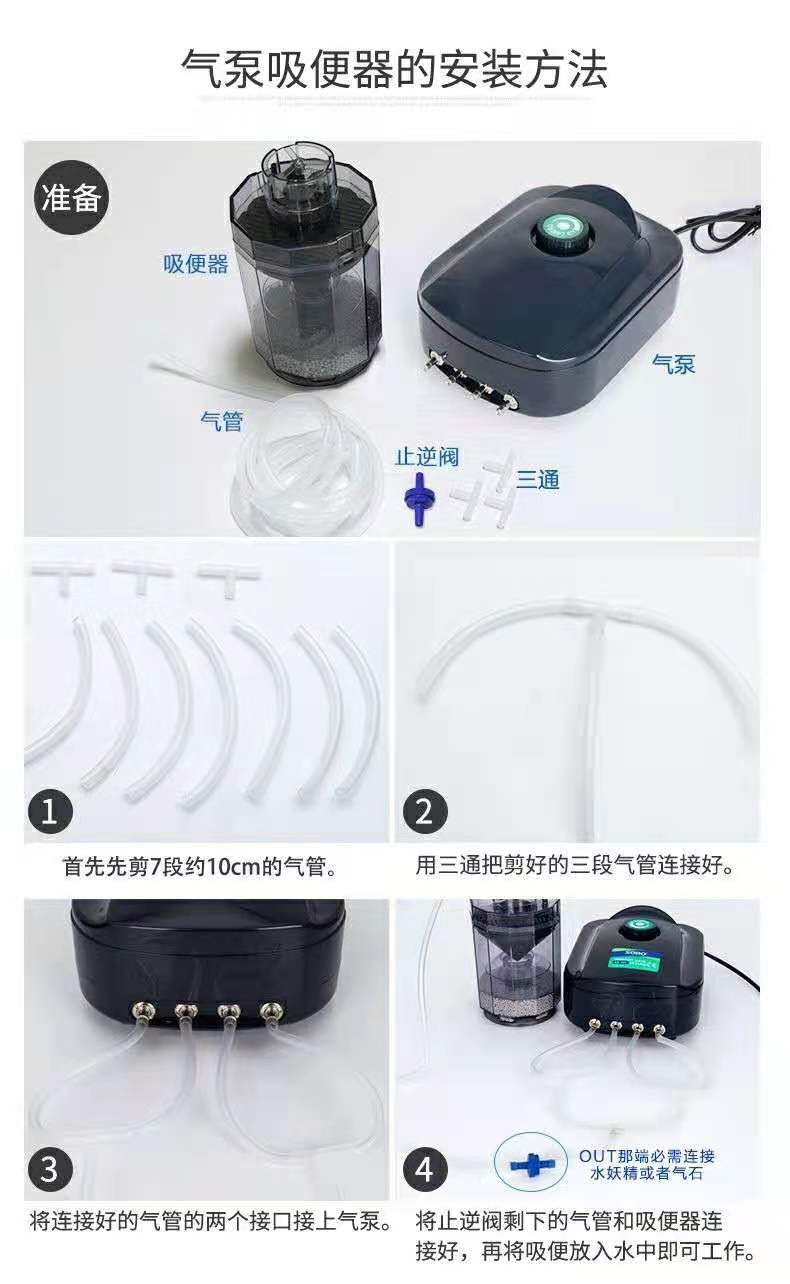 气泵吸便器的安装方法

准备

吸便器

气泵

气管

止逆阀

三通

1

首先先剪7段约10cm的气管。

2

用三通把剪好的三段气管连接好。

3

将连接好的气管的两个接口接上气泵。

4

OUT那端必需连接水妖精或者气石

将止逆阀剩下的气管和吸便器连接好，再将吸便放入水中即可工作。