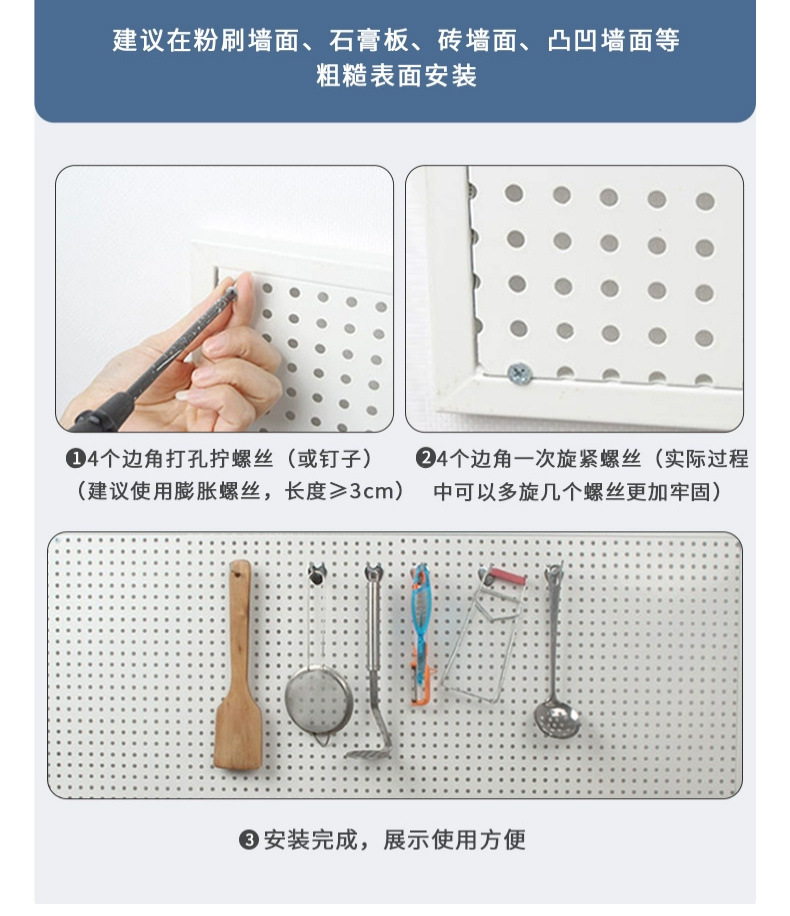 建议在粉刷墙面、石膏板、砖墙面、凸凹墙面等粗糙表面安装

❶4个边角打孔拧螺丝（或钉子）（建议使用膨胀螺丝，长度≥3cm）

❷4个边角一次旋紧螺丝（实际过程中可以多旋几个螺丝更加牢固）

❸安装完成，展示使用方便