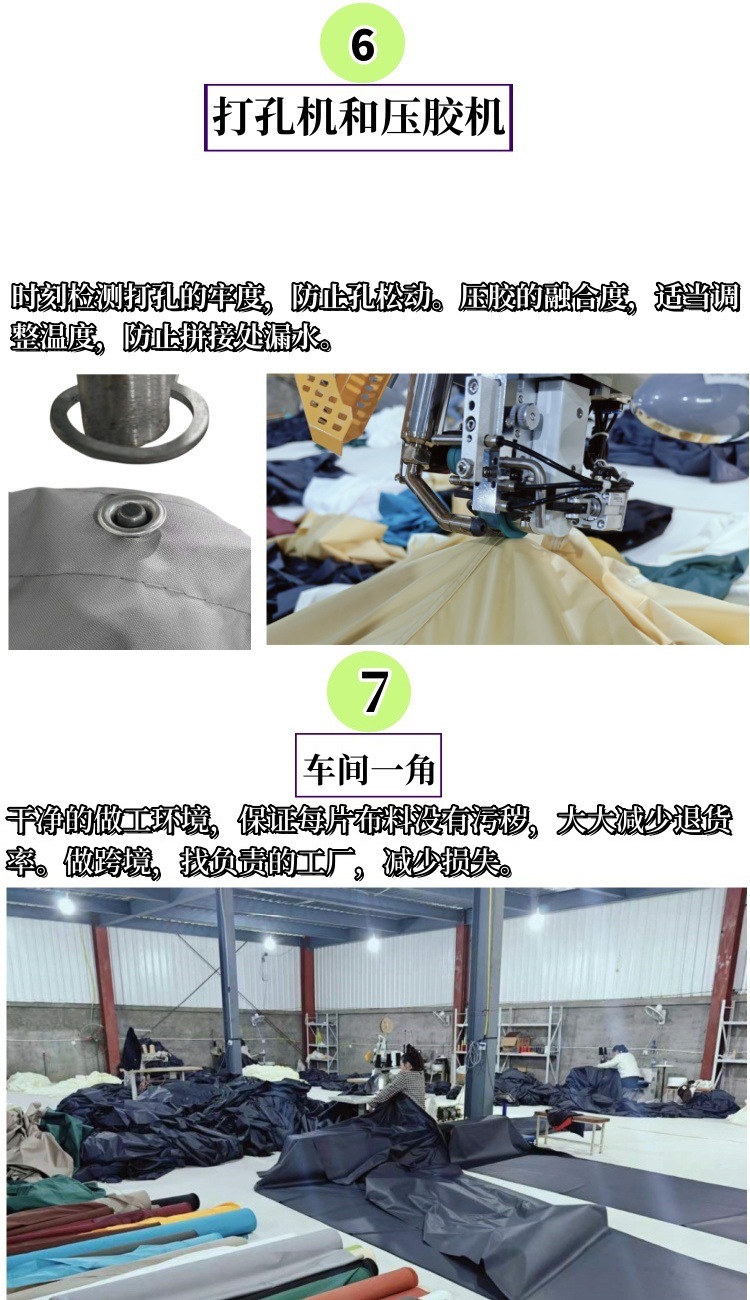 6

打孔机和压胶机

时刻检测打孔的牢度，防止孔松动。压胶的融合度，适当调整温度，防止拼接处漏水。

7

车间一角

干净的做工环境，保证每片布料没有污秽，大大减少退货率。做跨境，找负责的工厂，减少损失。