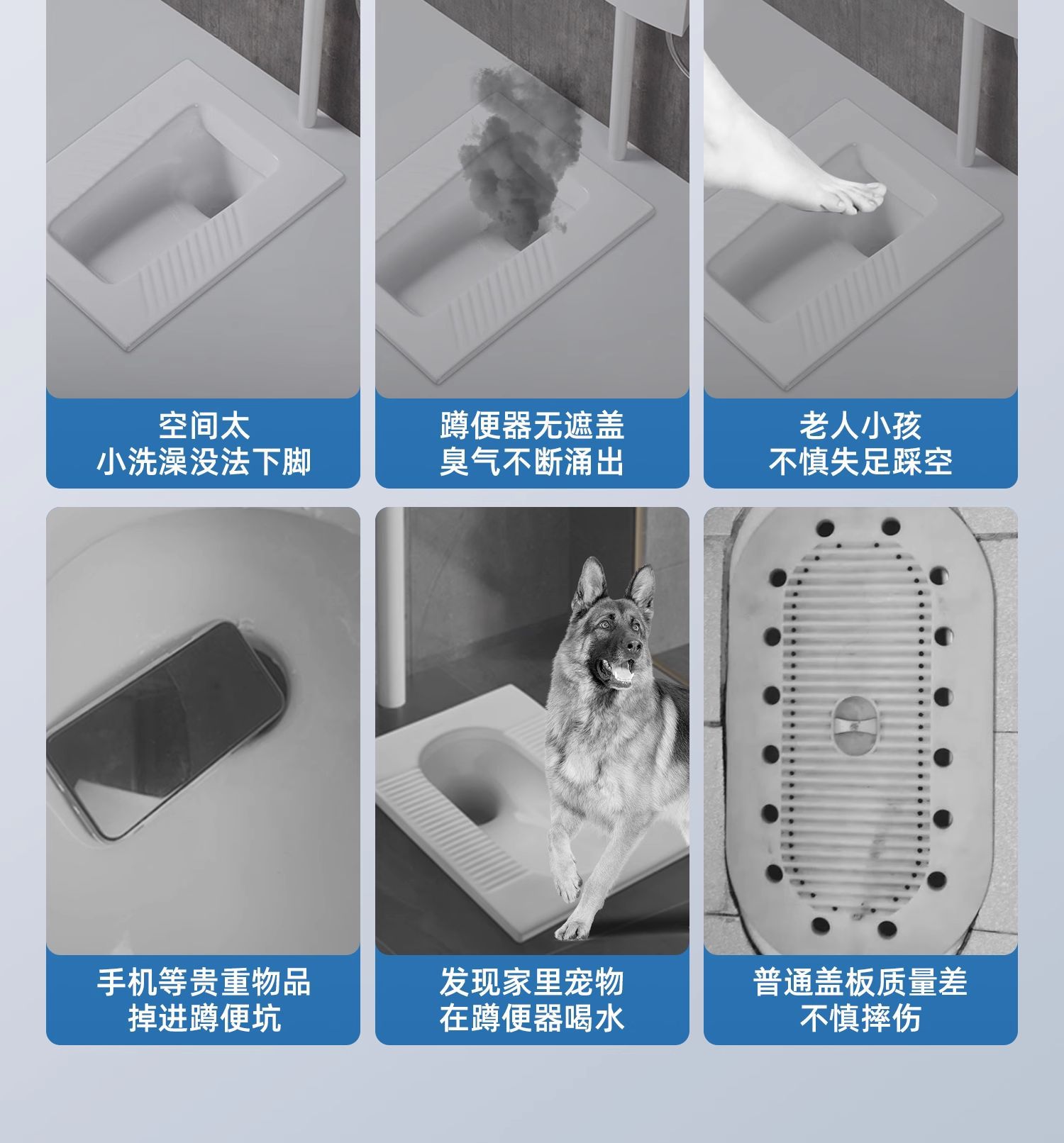 空间太
小洗澡没法下脚

蹲便器无遮盖
臭气不断涌出

老人小孩
不慎失足踩空

手机等贵重物品
掉进蹲便坑

发现家里宠物
在蹲便器喝水

普通盖板质量差
不慎摔伤