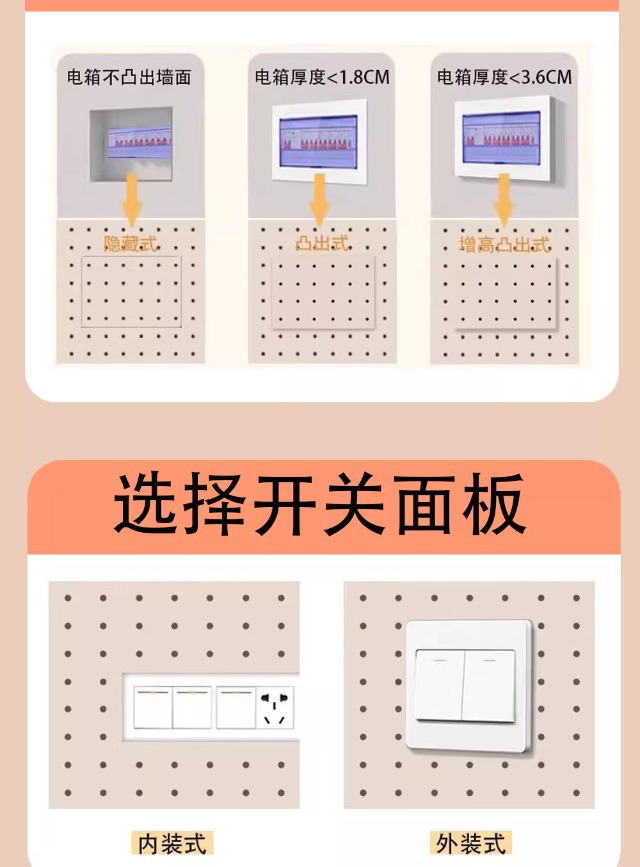 电箱不凸出墙面

隐藏式

电箱厚度<1.8CM

凸出式

电箱厚度<3.6CM

增高凸出式

选择开关面板

内装式

外装式