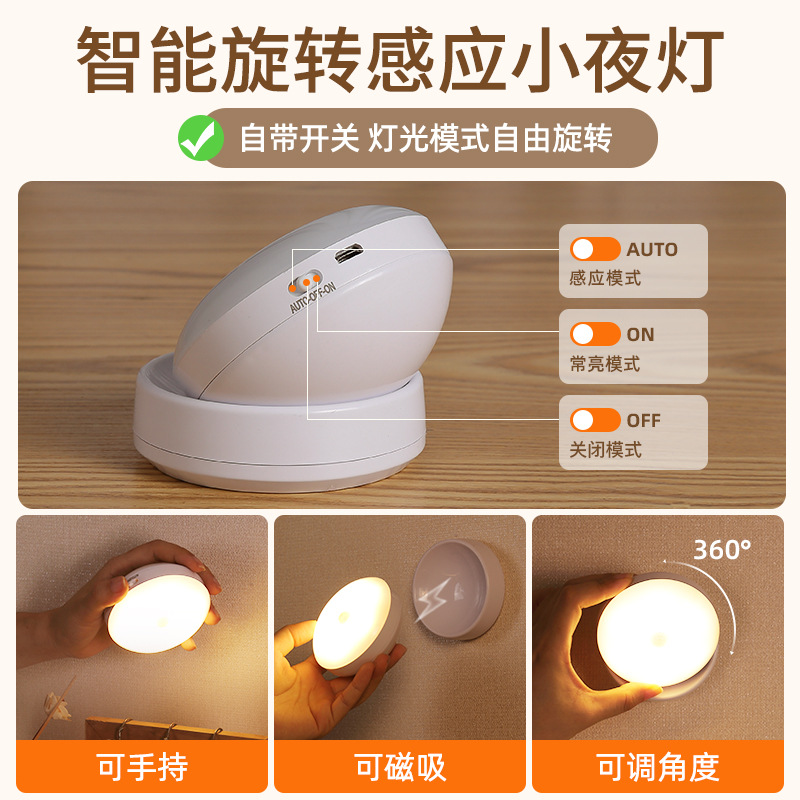 智能旋转感应小夜灯

自带开关 灯光模式自由旋转

AUTO-OFF-ON

AUTO
感应模式

ON
常亮模式

OFF
关闭模式

360°

可手持

可磁吸

可调角度