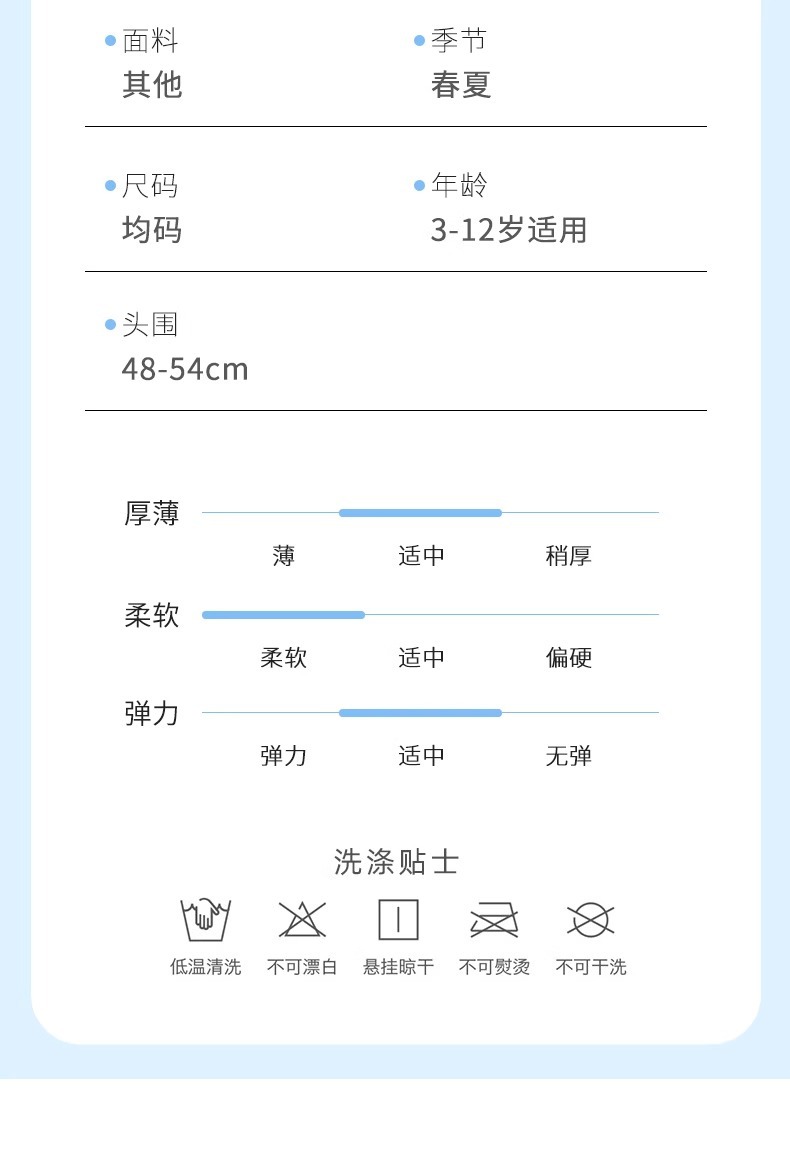 • 面料
其他

• 季节
春夏

• 尺码
均码

• 年龄
3-12岁适用

• 头围
48-54cm

厚薄
薄 适中 稍厚

柔软
柔软 适中 偏硬

弹力
弹力 适中 无弹

洗涤贴士

低温清洗 不可漂白 悬挂晾干 不可熨烫 不可干洗