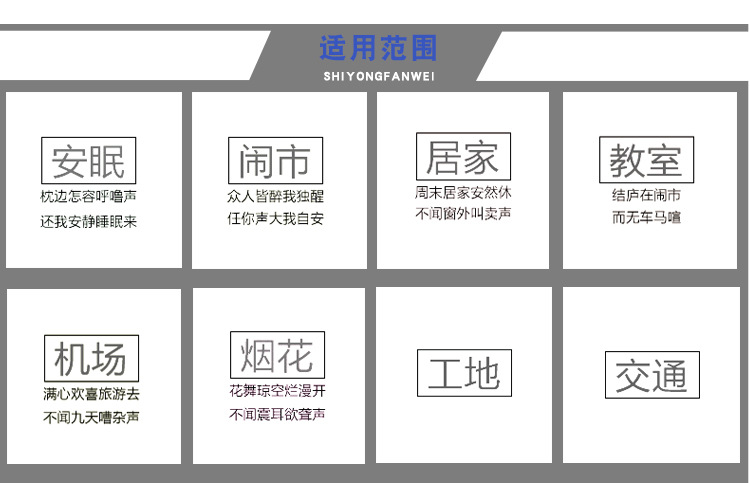 适用范围
SHIYONGFANWEI

安眠
枕边怎容呼噜声
还我安静睡眠来

闹市
众人皆醉我独醒
任你声大我自安

居家
周末居家安然休
不闻窗外叫卖声

教室
结庐在闹市
而无车马喧

机场
满心欢喜旅游去
不闻九天嘈杂声

烟花
花舞琼空烂漫开
不闻震耳欲聋声

工地

交通