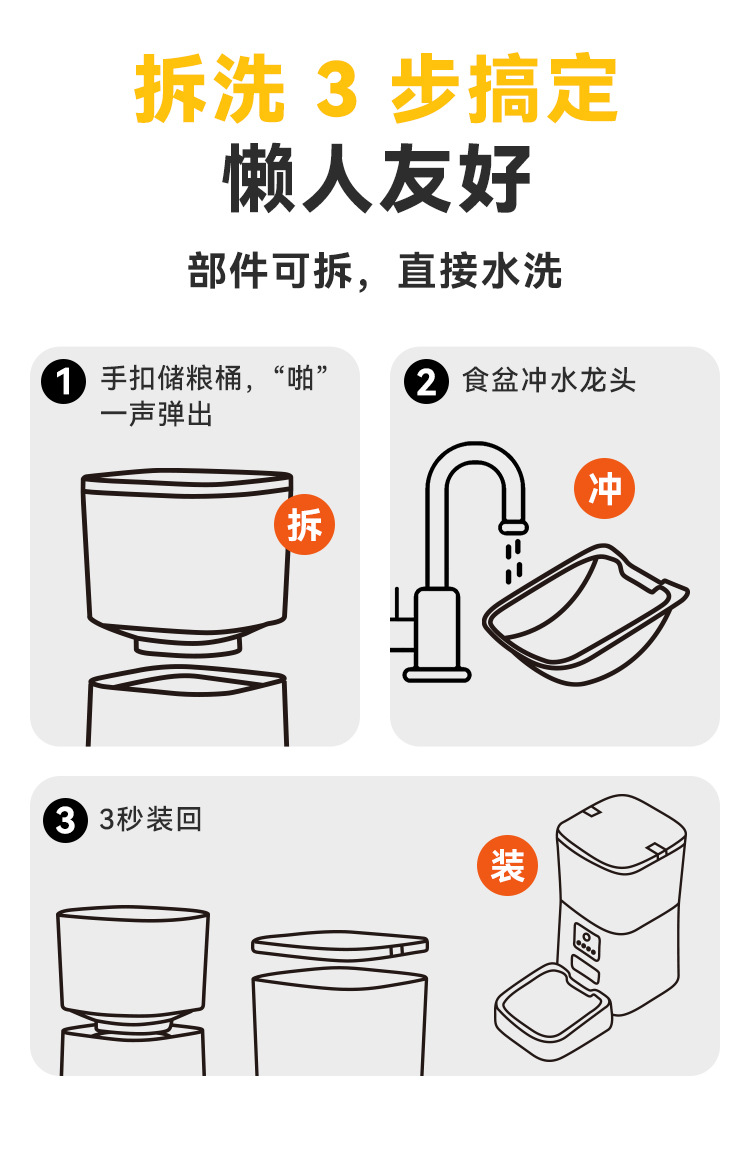 拆洗 3 步搞定
懒人友好

部件可拆，直接水洗

1 手扣储粮桶，“啪”一声弹出

拆

2 食盆冲水龙头

冲

3 3秒装回

装