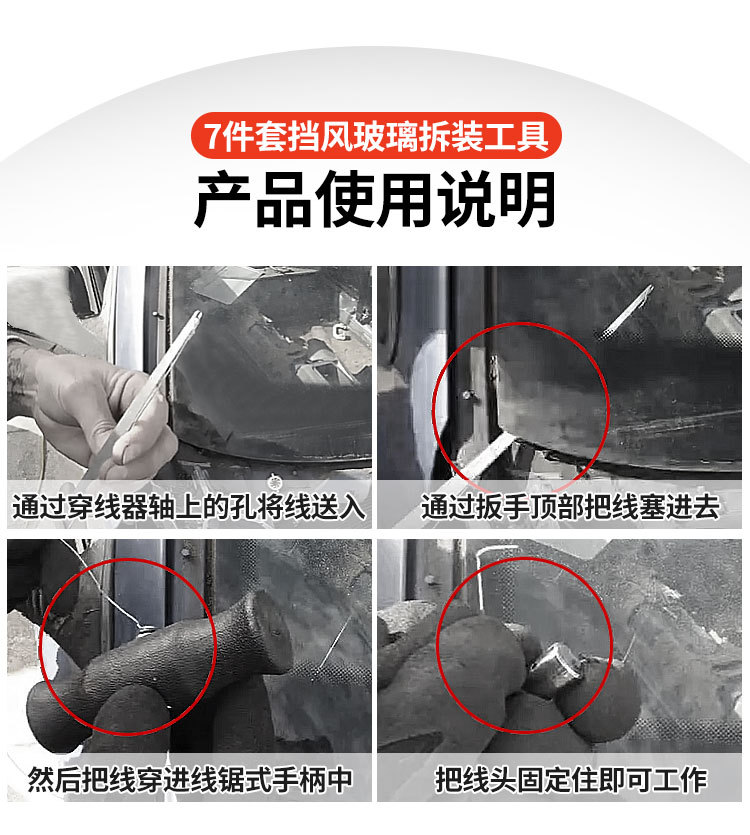 7件套挡风玻璃拆装工具
产品使用说明

通过穿线器轴上的孔将线送入

通过扳手顶部把线塞进去

然后把线穿进线锯式手柄中

把线头固定住即可工作