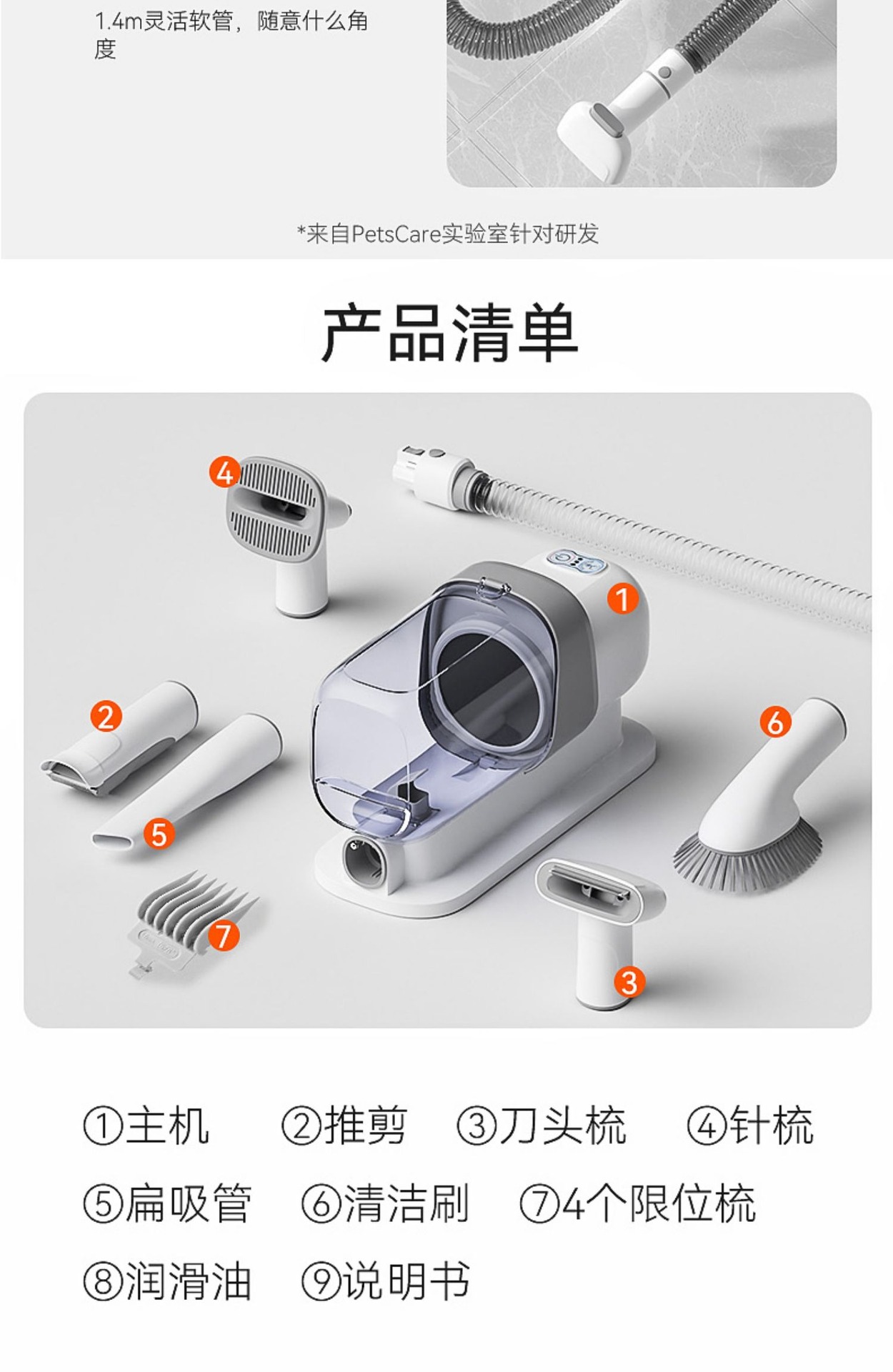 1.4m灵活软管，随意什么角度

*来自PetsCare实验室针对研发

产品清单

4

1

2

6

5

7

3

①主机 ②推剪 ③刀头梳 ④针梳
⑤扁吸管 ⑥清洁刷 ⑦4个限位梳
⑧润滑油 ⑨说明书