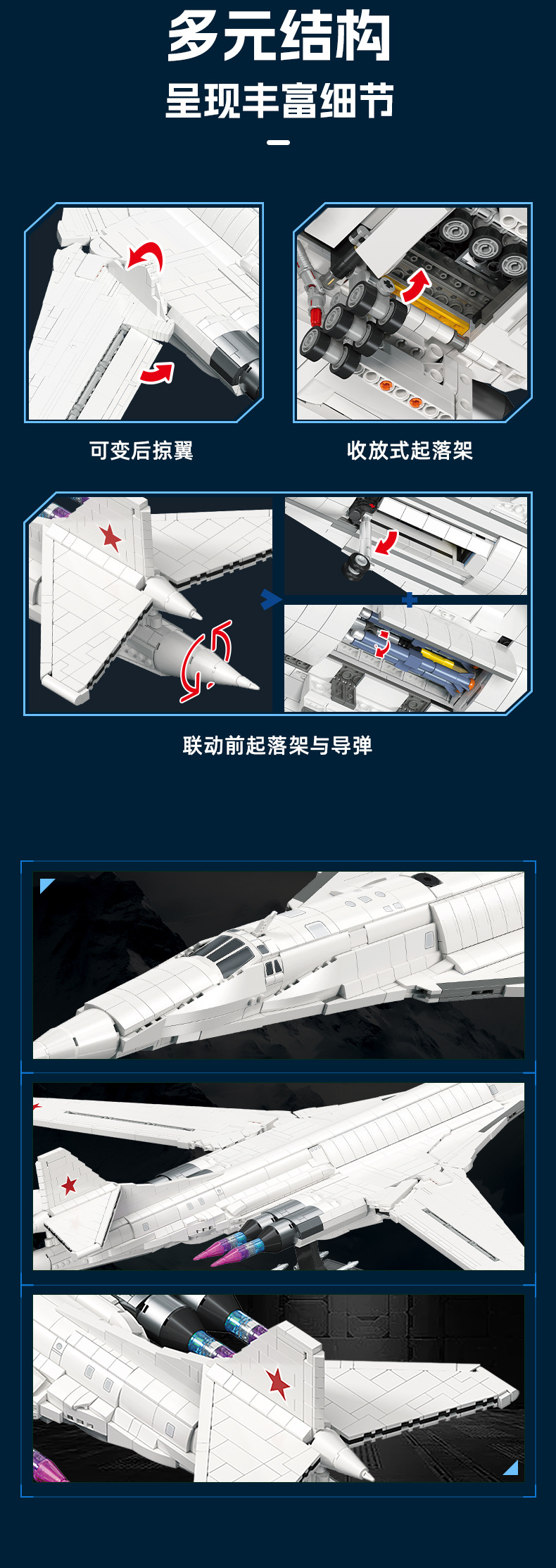 多元结构
呈现丰富细节

可变后掠翼

收放式起落架

联动前起落架与导弹