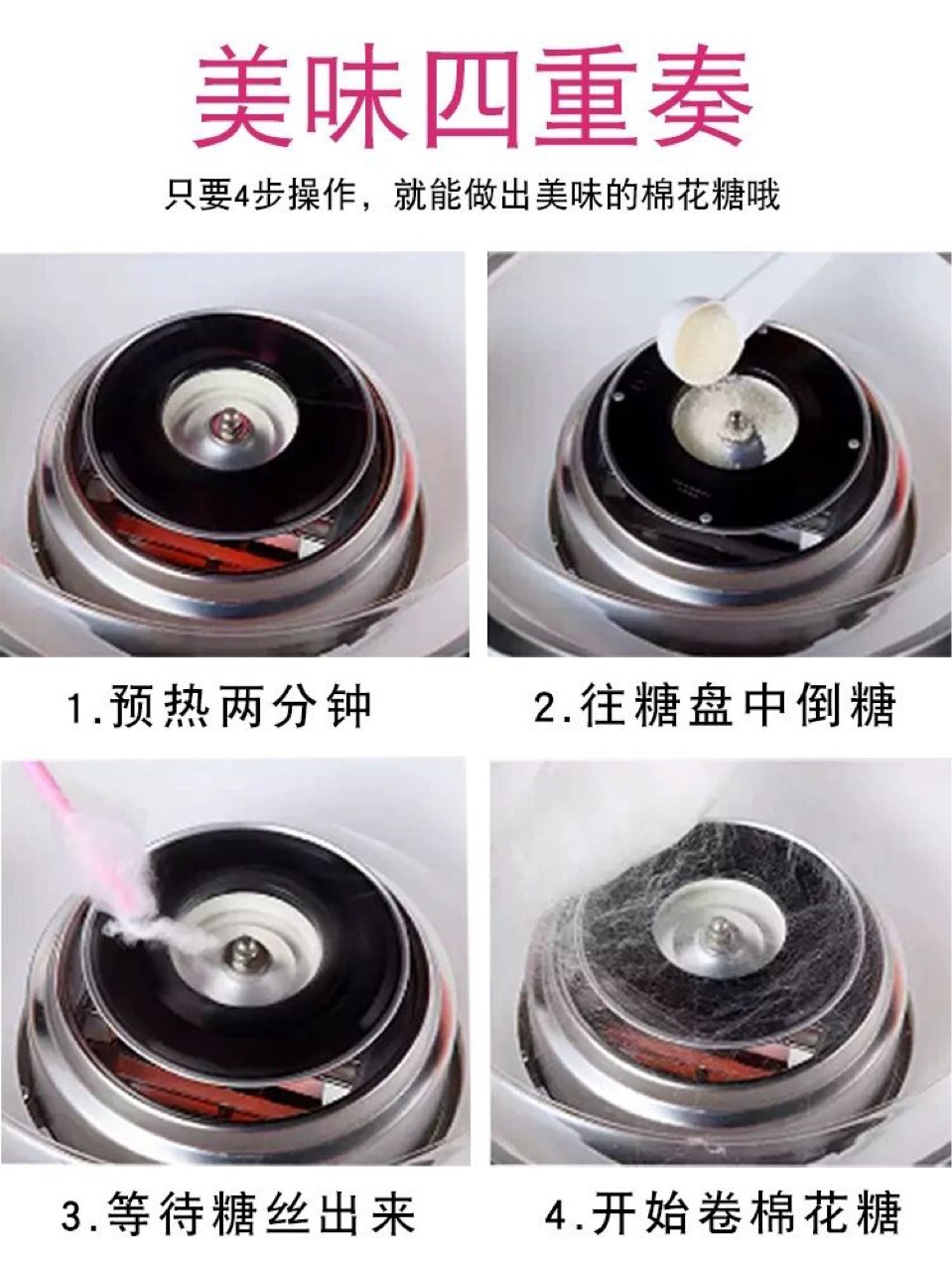 美味四重奏

只要4步操作，就能做出美味的棉花糖哦

1.预热两分钟

2.往糖盘中倒糖

3.等待糖丝出来

4.开始卷棉花糖