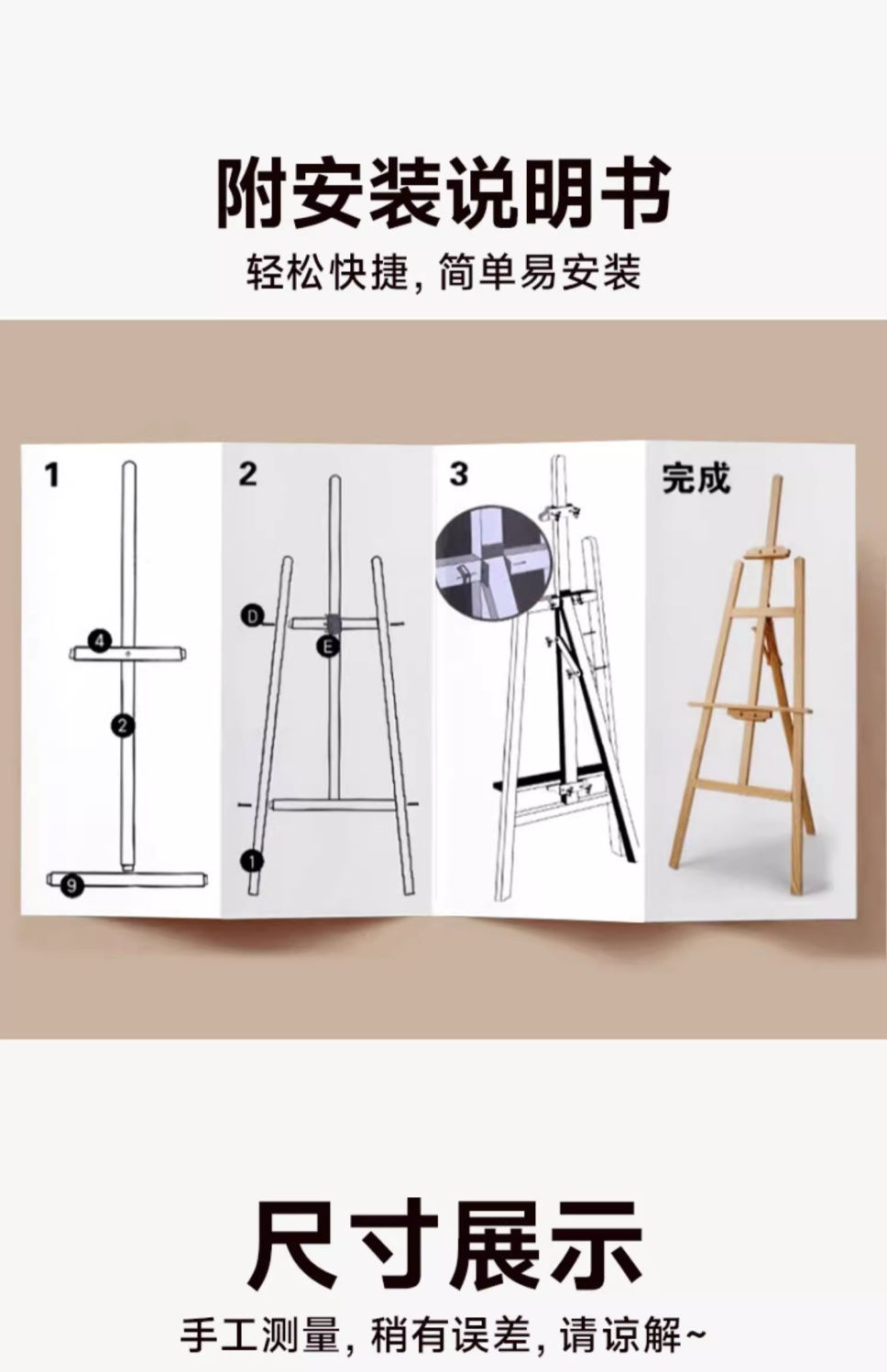 附安装说明书

轻松快捷，简单易安装

1

4

2

9

2

D

E

1

3

完成

尺寸展示

手工测量，稍有误差，请谅解~