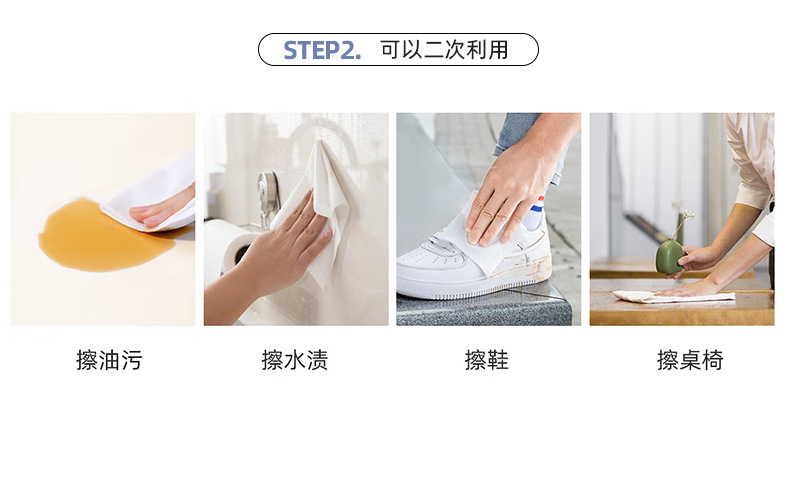 STEP2. 可以二次利用

擦油污

擦水渍

擦鞋

擦桌椅