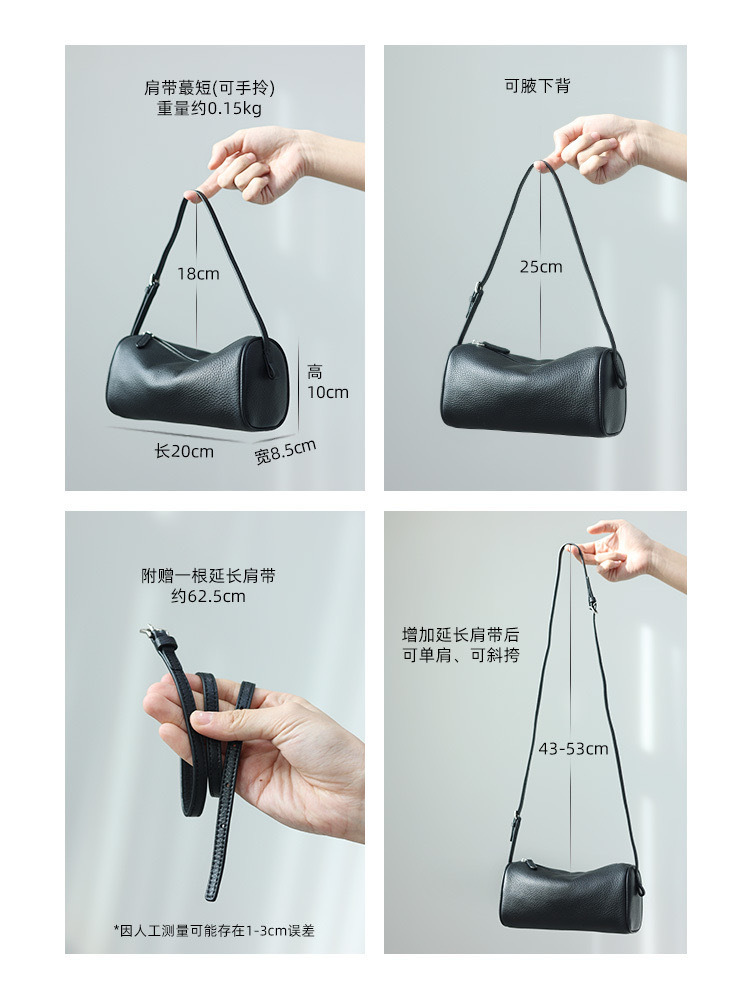 肩带最短(可手拎)
重量约0.15kg

18cm

高
10cm

长20cm

宽8.5cm

可腋下背

25cm

附赠一根延长肩带
约62.5cm

*因人工测量可能存在1-3cm误差

增加延长肩带后
可单肩、可斜挎

43-53cm