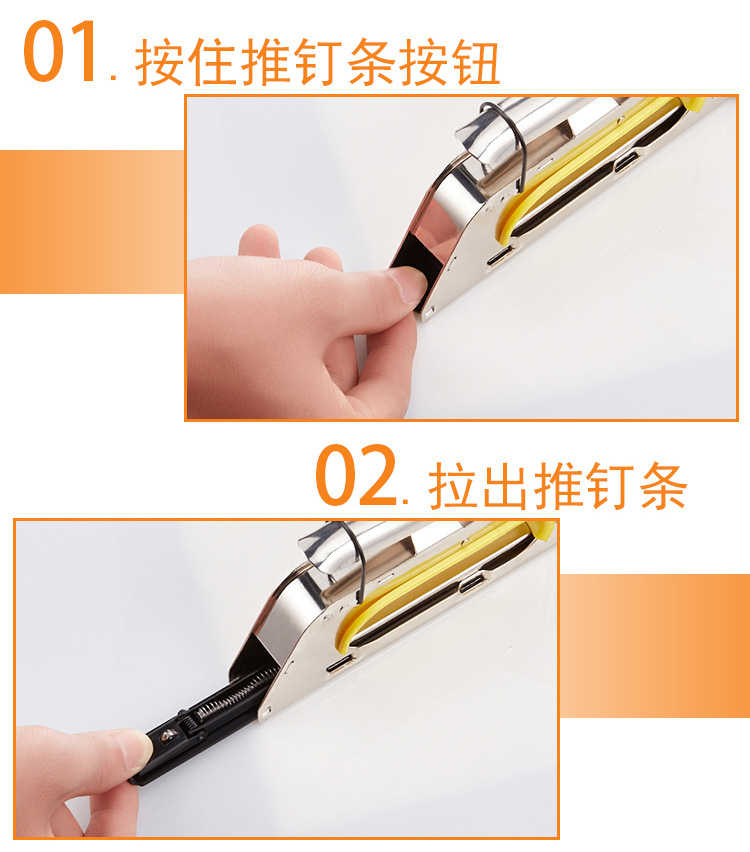 01. 按住推钉条按钮

02. 拉出推钉条