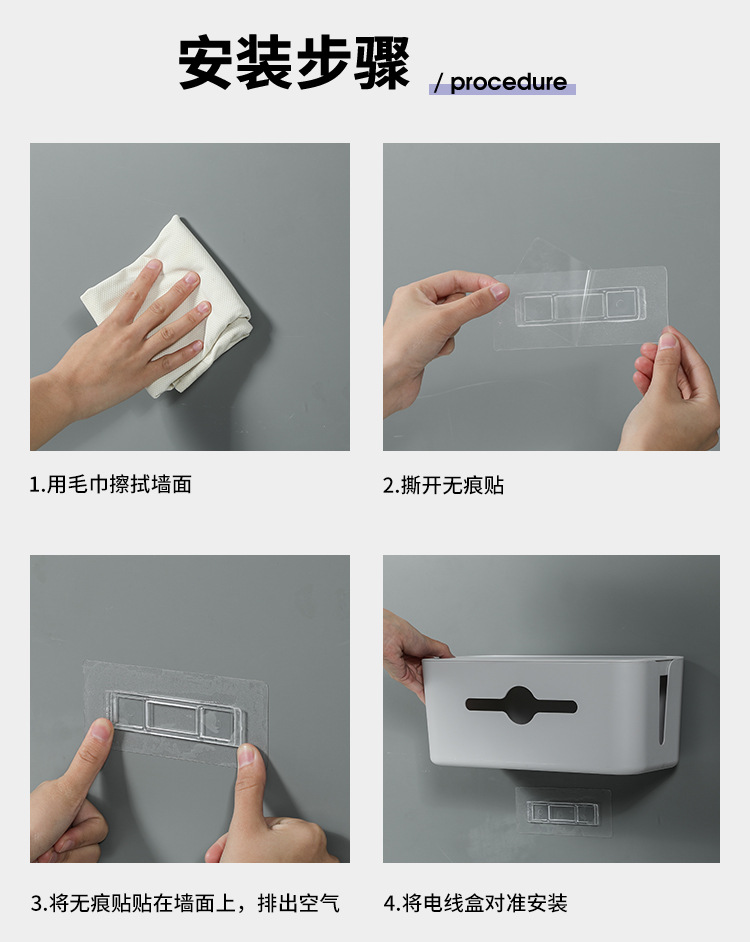 安装步骤 / procedure

1.用毛巾擦拭墙面

2.撕开无痕贴

3.将无痕贴贴在墙面上，排出空气

4.将电线盒对准安装