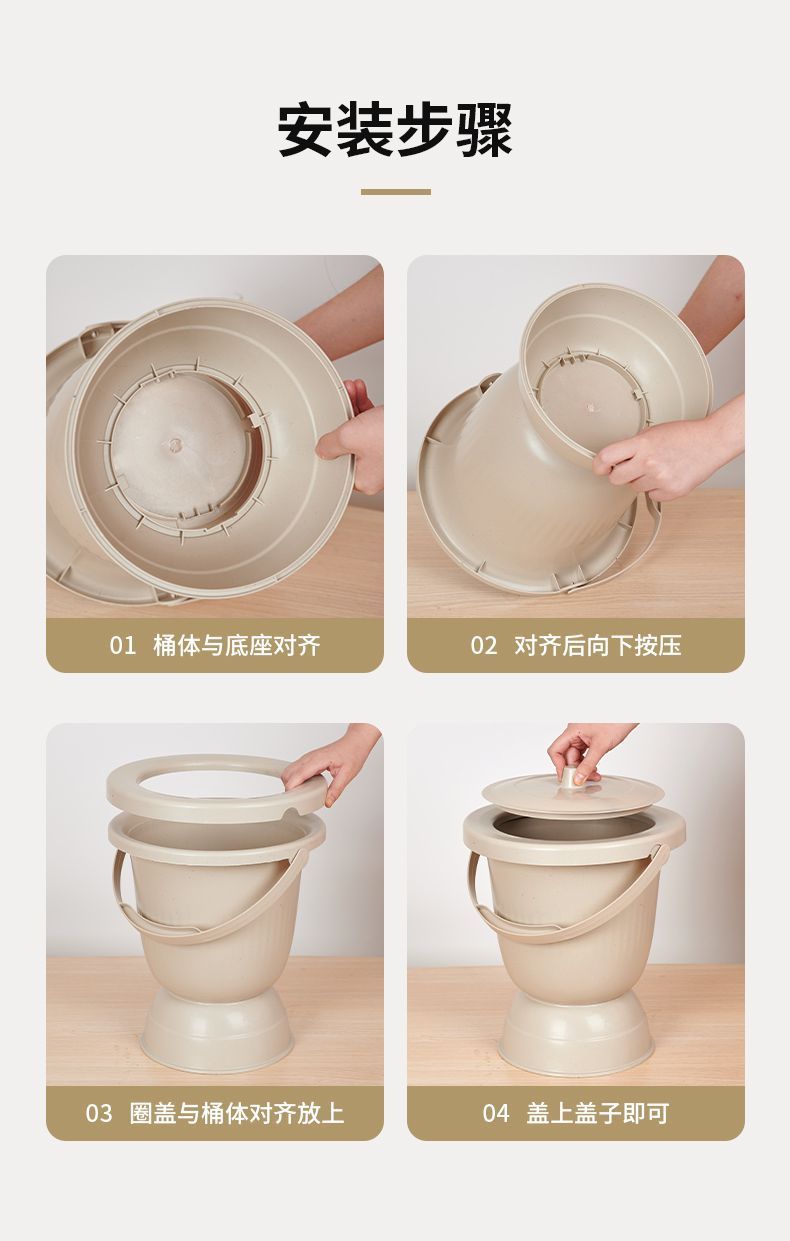 安装步骤

01 桶体与底座对齐

02 对齐后向下按压

03 圈盖与桶体对齐放上

04 盖上盖子即可