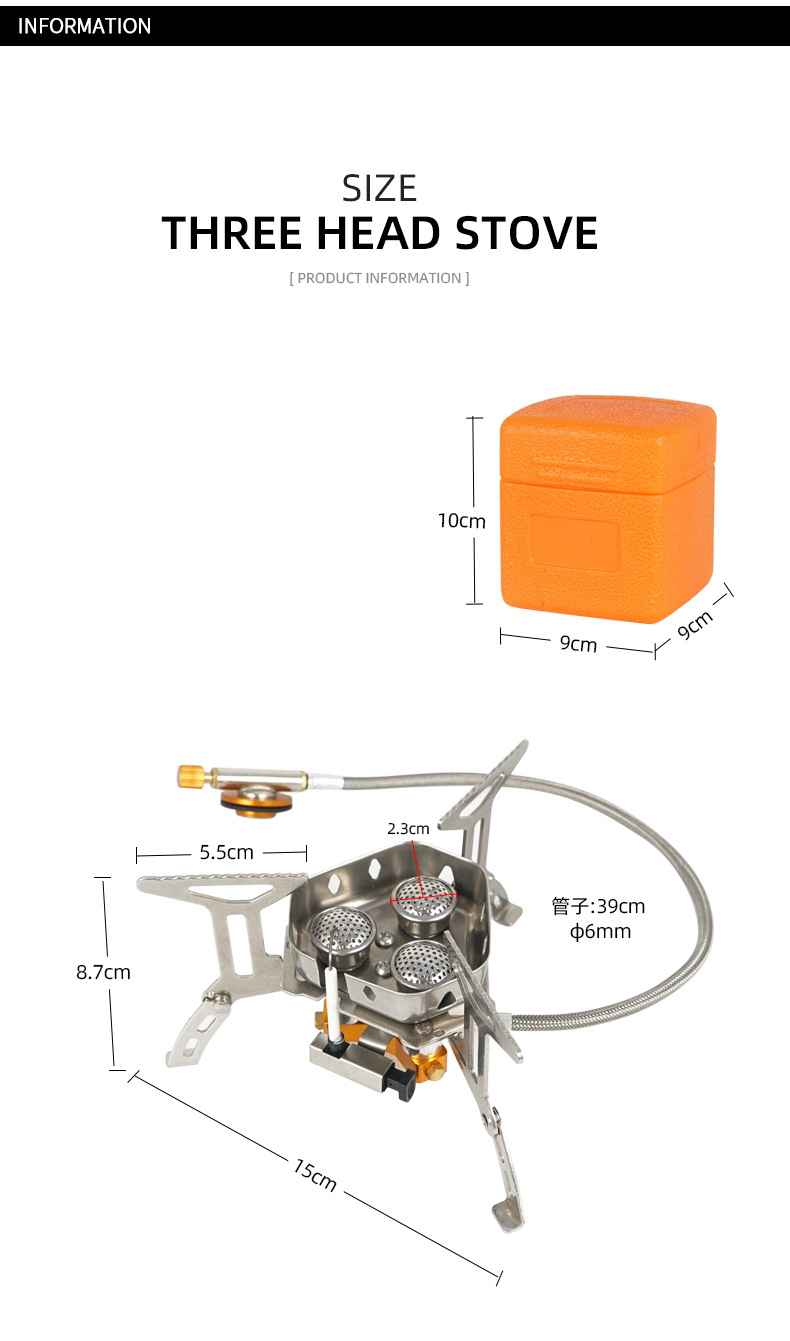 INFORMATION

SIZE
THREE HEAD STOVE
[ PRODUCT INFORMATION ]

10cm
9cm
9cm

2.3cm
5.5cm
管子:39cm
ϕ6mm
8.7cm
15cm