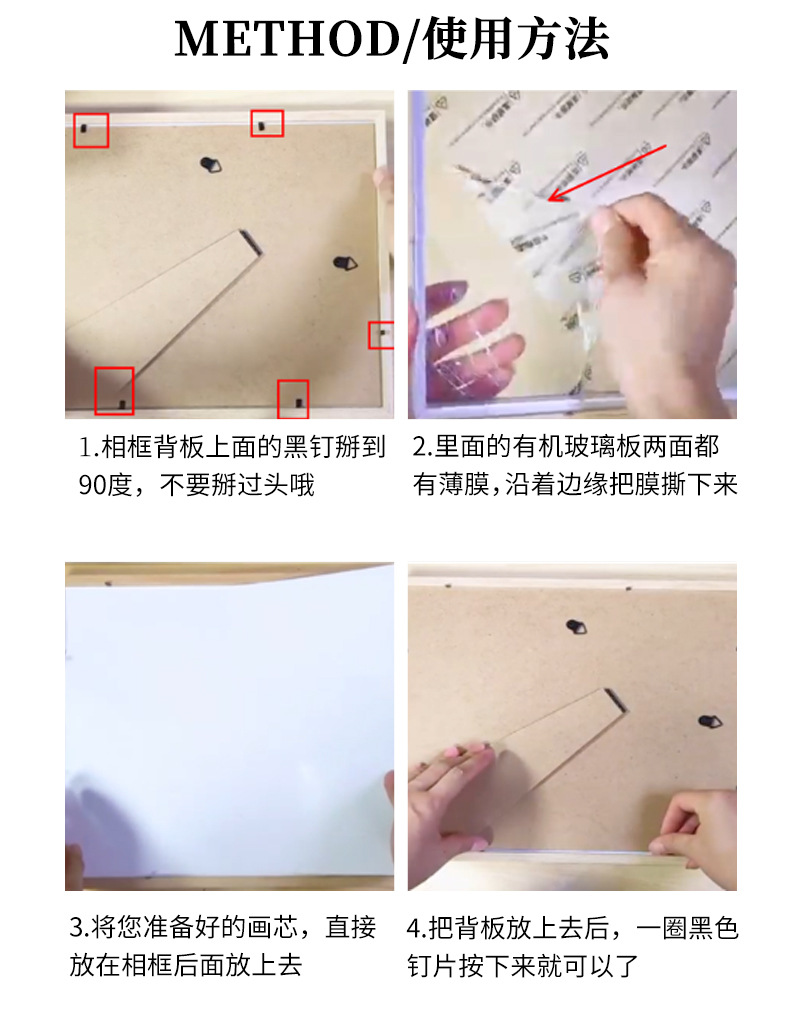 METHOD/使用方法

1.相框背板上面的黑钉掰到90度，不要掰过头哦

2.里面的有机玻璃板两面都有薄膜,沿着边缘把膜撕下来

3.将您准备好的画芯，直接放在相框后面放上去

4.把背板放上去后，一圈黑色钉片按下来就可以了