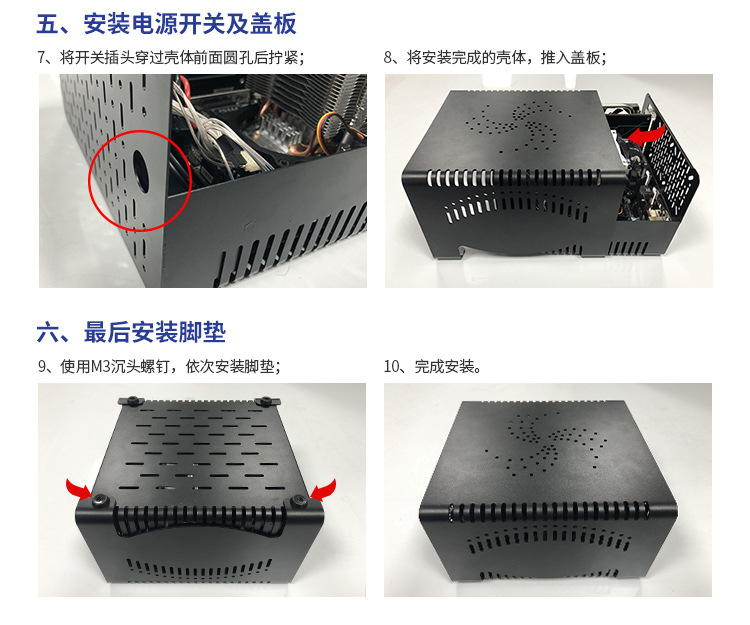 五、安装电源开关及盖板

7、将开关插头穿过壳体前面圆孔后拧紧；

8、将安装完成的壳体，推入盖板；

六、最后安装脚垫

9、使用M3沉头螺钉，依次安装脚垫；

10、完成安装。