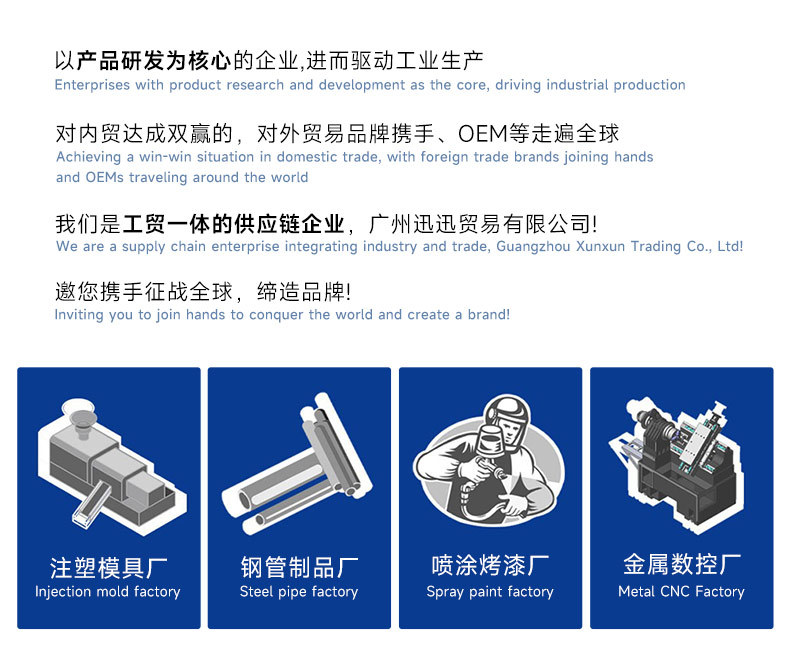 以产品研发为核心的企业,进而驱动工业生产
Enterprises with product research and development as the core, driving industrial production

对内贸达成双赢的，对外贸易品牌携手、OEM等走遍全球
Achieving a win-win situation in domestic trade, with foreign trade brands joining hands and OEMs traveling around the world

我们是工贸一体的供应链企业，广州迅迅贸易有限公司!
We are a supply chain enterprise integrating industry and trade, Guangzhou Xunxun Trading Co., Ltd!

邀您携手征战全球，缔造品牌!
Inviting you to join hands to conquer the world and create a brand!

注塑模具厂
Injection mold factory

钢管制品厂
Steel pipe factory

喷涂烤漆厂
Spray paint factory

金属数控厂
Metal CNC Factory