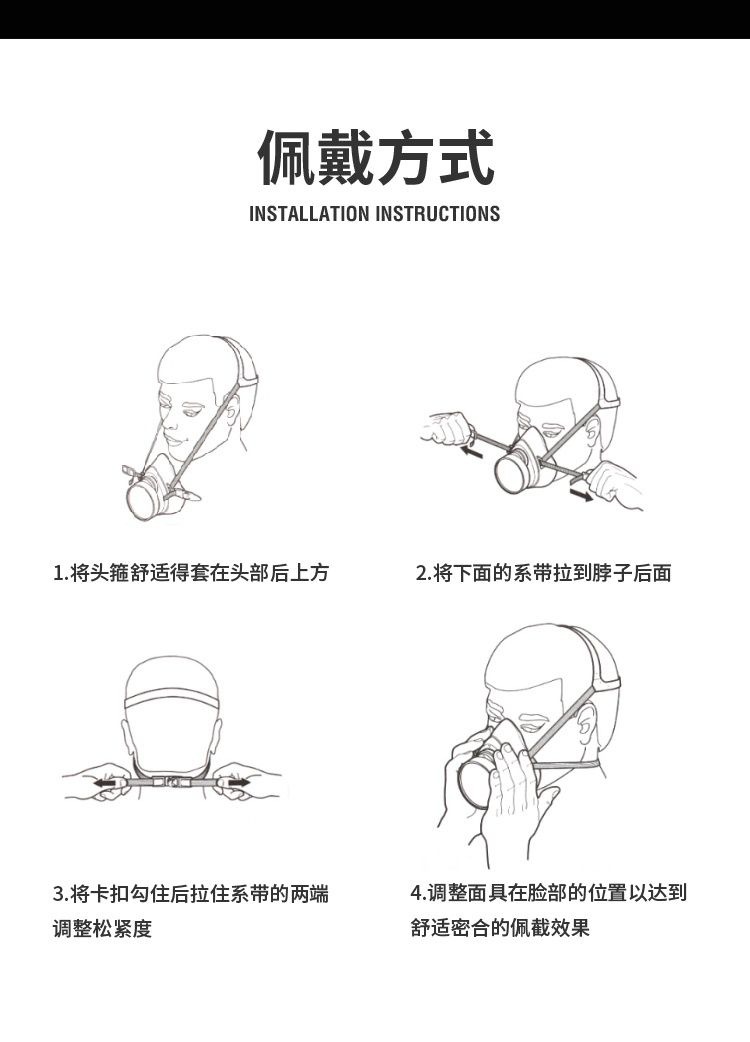 佩戴方式

INSTALLATION INSTRUCTIONS

1.将头箍舒适得套在头部后上方

2.将下面的系带拉到脖子后面

3.将卡扣勾住后拉住系带的两端调整松紧度

4.调整面具在脸部的位置以达到舒适密合的佩截效果