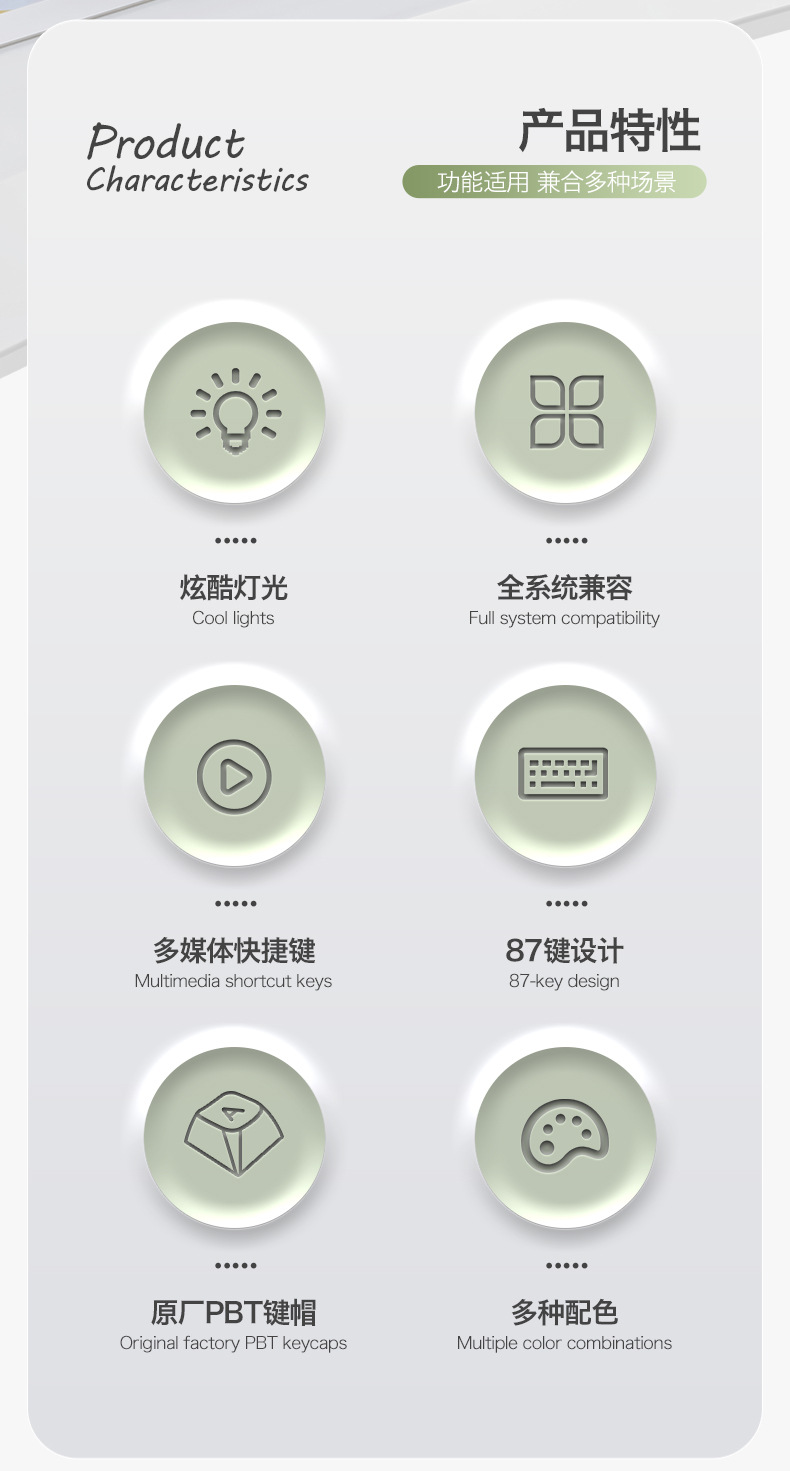 Product
Characteristics

产品特性

功能适用 兼合多种场景

炫酷灯光
Cool lights

全系统兼容
Full system compatibility

多媒体快捷键
Multimedia shortcut keys

87键设计
87-key design

原厂PBT键帽
Original factory PBT keycaps

多种配色
Multiple color combinations