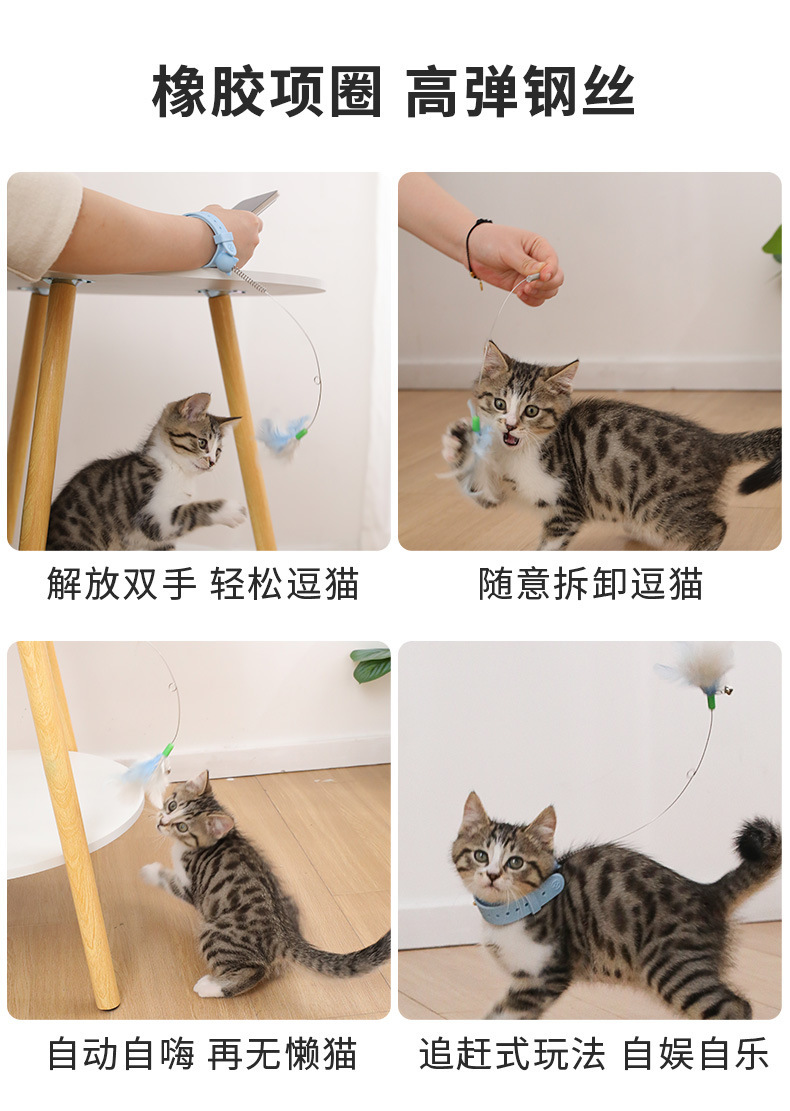 橡胶项圈 高弹钢丝

解放双手 轻松逗猫

随意拆卸逗猫

自动自嗨 再无懒猫

追赶式玩法 自娱自乐