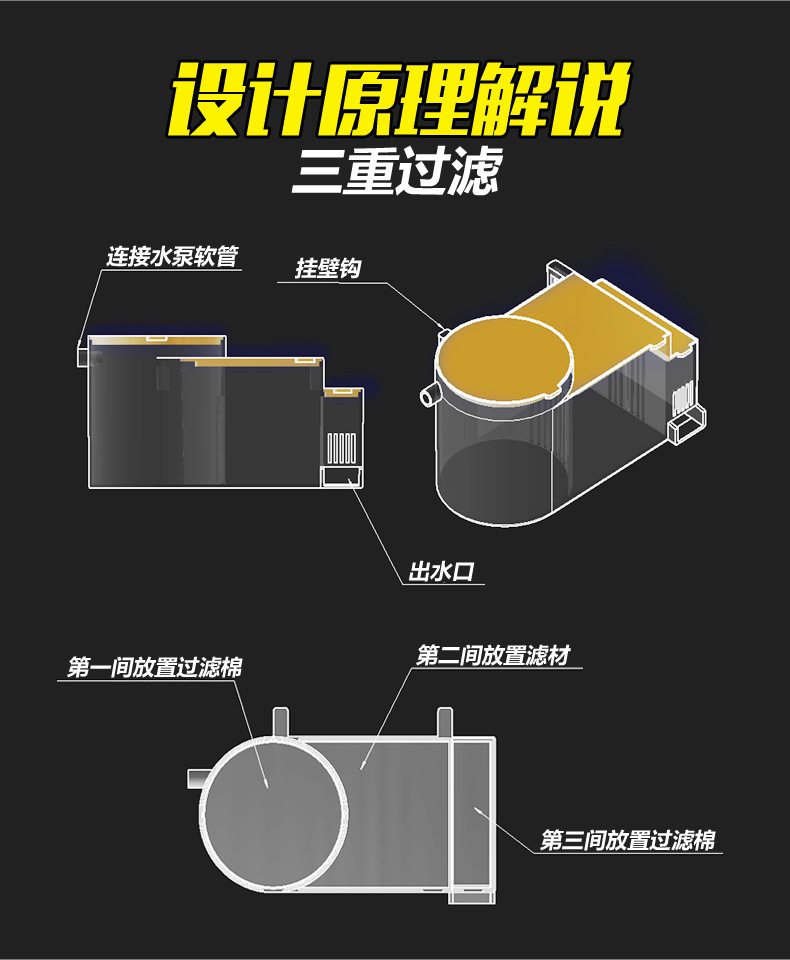 设计原理解说
三重过滤

连接水泵软管

挂壁钩

出水口

第一间放置过滤棉

第二间放置滤材

第三间放置过滤棉