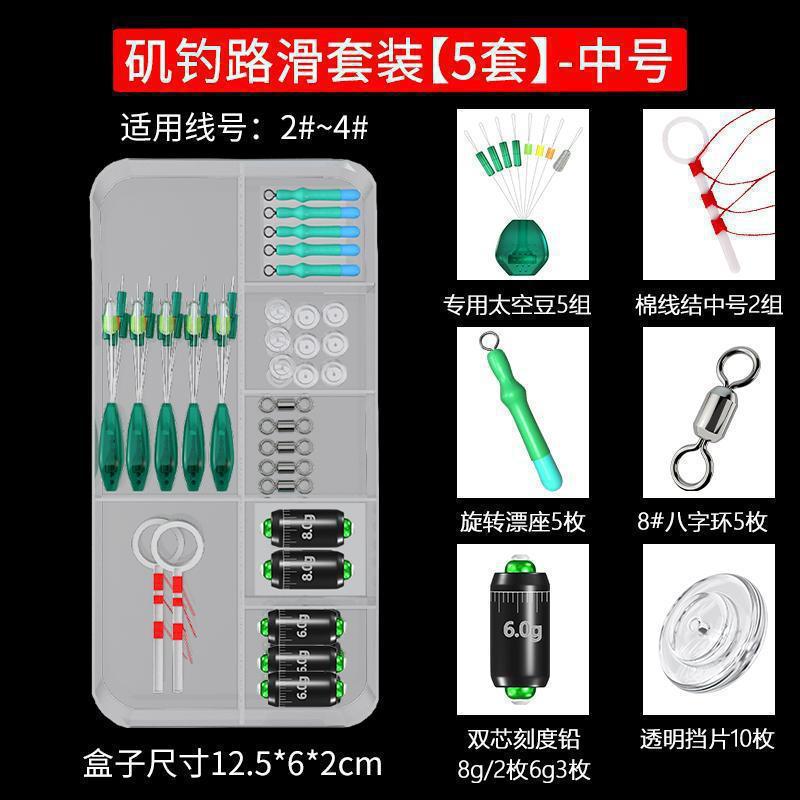 矶钓路滑套装【5套】-中号

适用线号：2#~4#

8.0g

8.0g

6.0g

6.0g

6.0g

盒子尺寸12.5*6*2cm

专用太空豆5组

棉线结中号2组

旋转漂座5枚

8#八字环5枚

6.0g

双芯刻度铅 8g/2枚6g3枚

透明挡片10枚