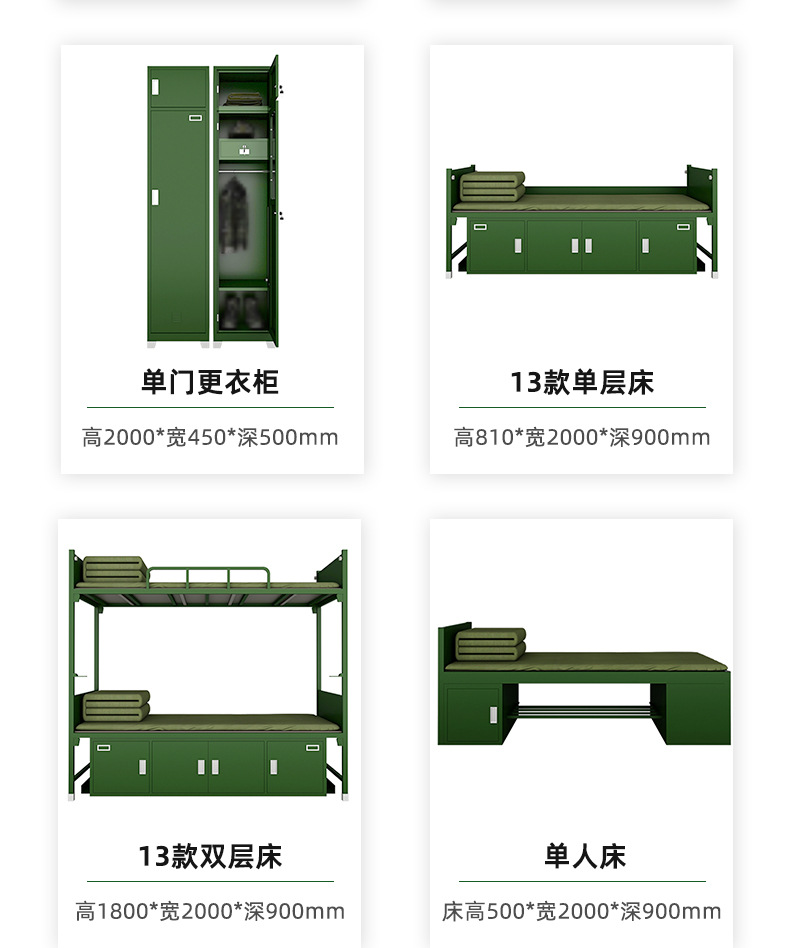 单门更衣柜

高2000*宽450*深500mm

13款单层床

高810*宽2000*深900mm

13款双层床

高1800*宽2000*深900mm

单人床

床高500*宽2000*深900mm