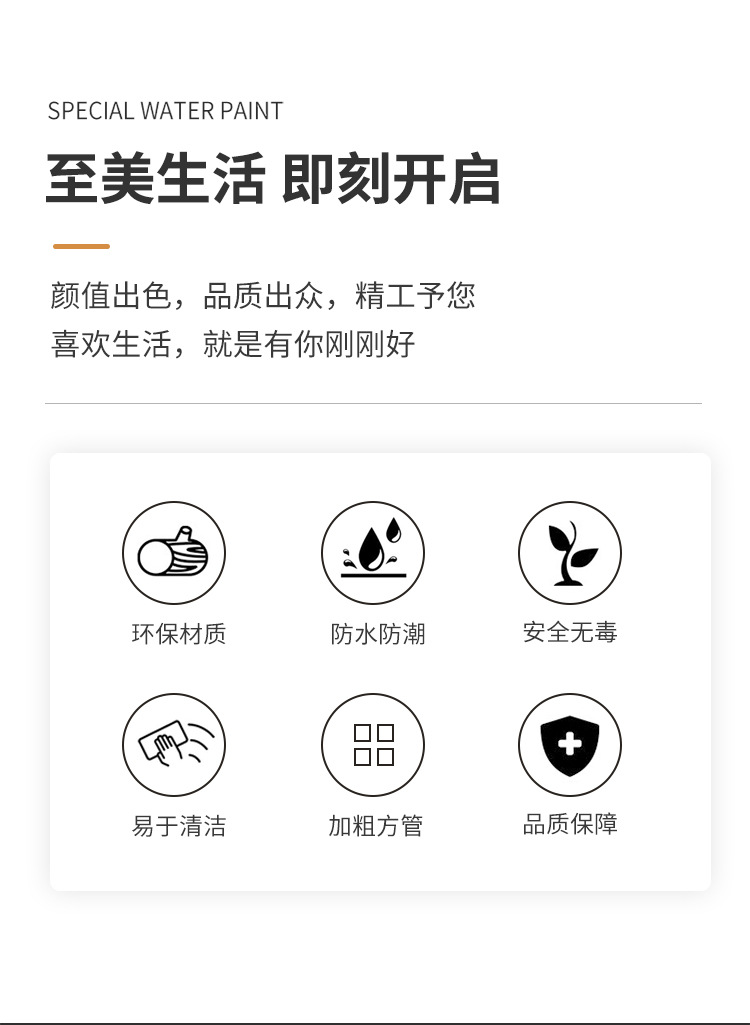 SPECIAL WATER PAINT

至美生活 即刻开启

颜值出色，品质出众，精工予您
喜欢生活，就是有你刚刚好

环保材质

防水防潮

安全无毒

易于清洁

加粗方管

品质保障