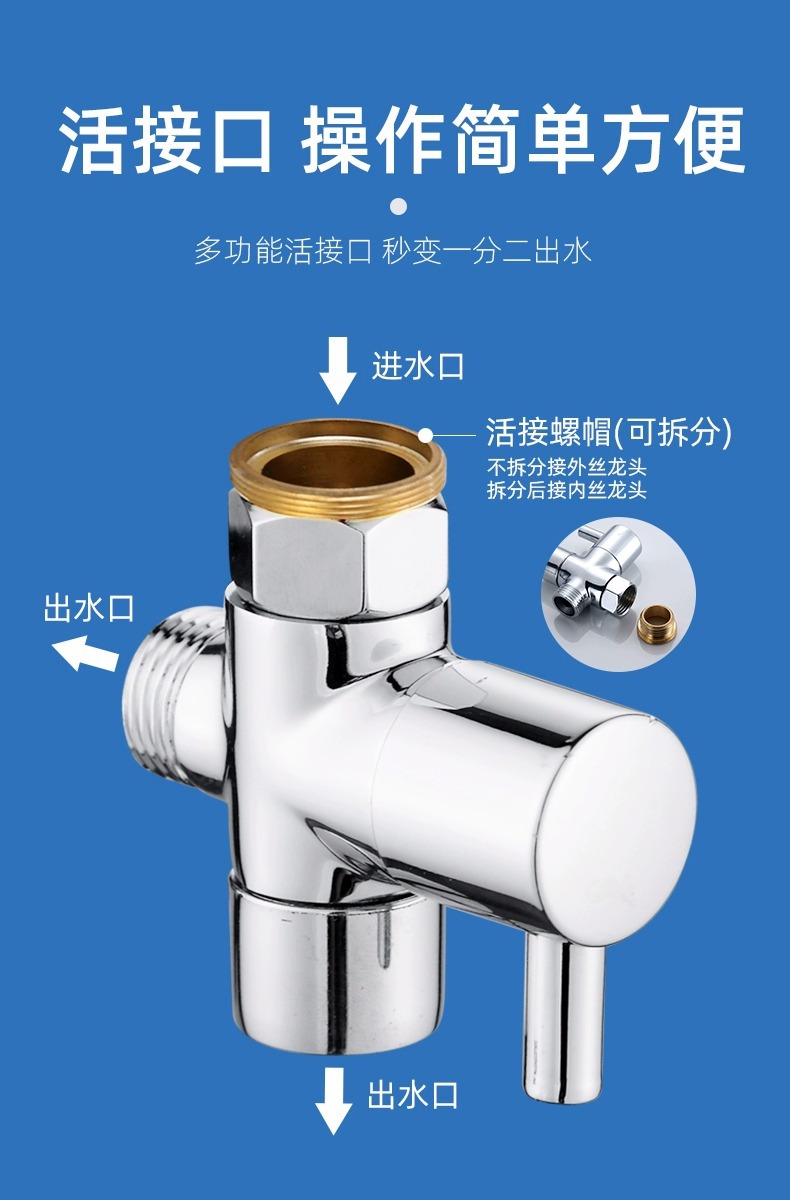 活接口 操作简单方便

多功能活接口 秒变一分二出水

进水口

活接螺帽(可拆分)
不拆分接外丝龙头
拆分后接内丝龙头

出水口

出水口