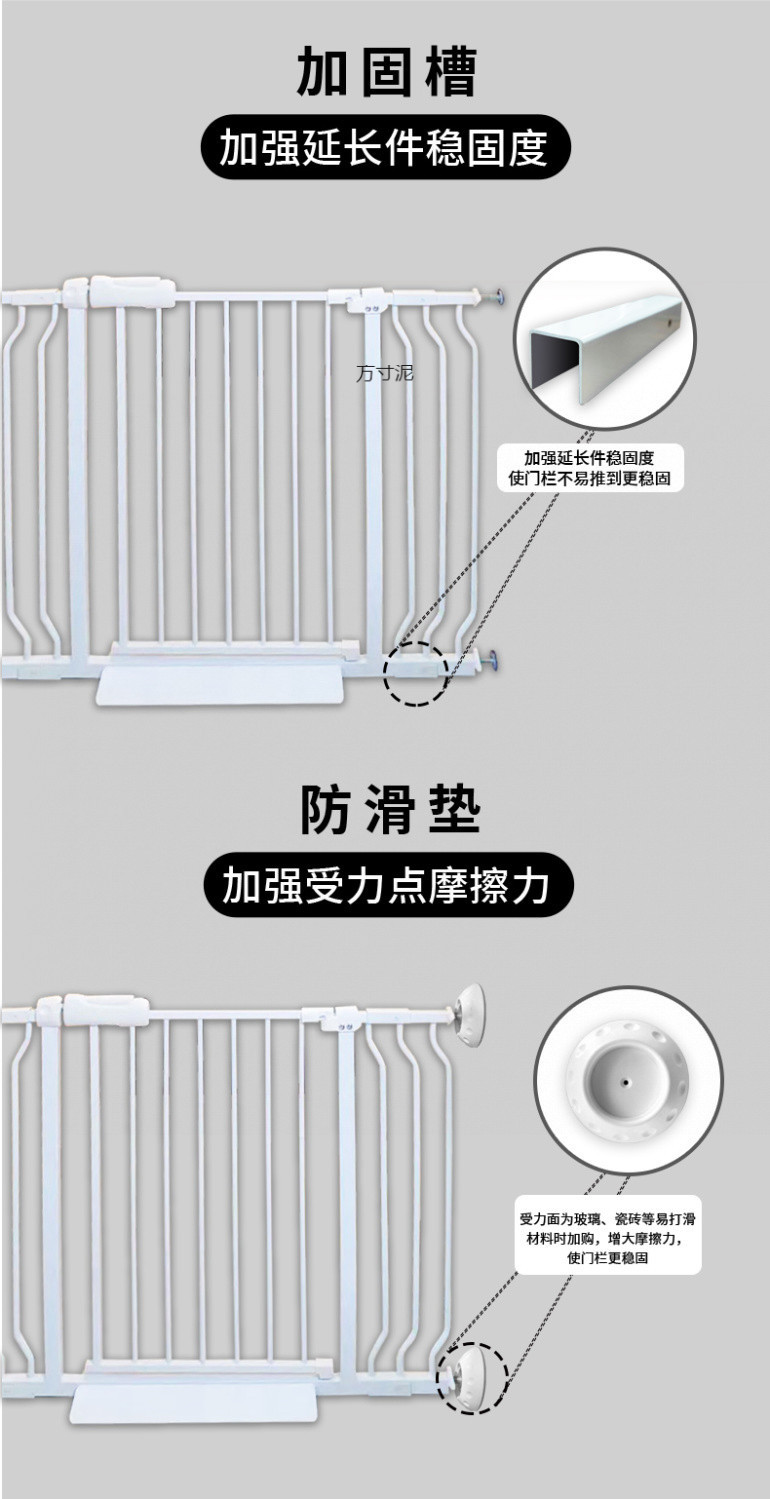 加固槽

加强延长件稳固度

万寸泥

加强延长件稳固度
使门栏不易推到更稳固

防滑垫

加强受力点摩擦力

受力面为玻璃、瓷砖等易打滑材料时加购，增大摩擦力，使门栏更稳固