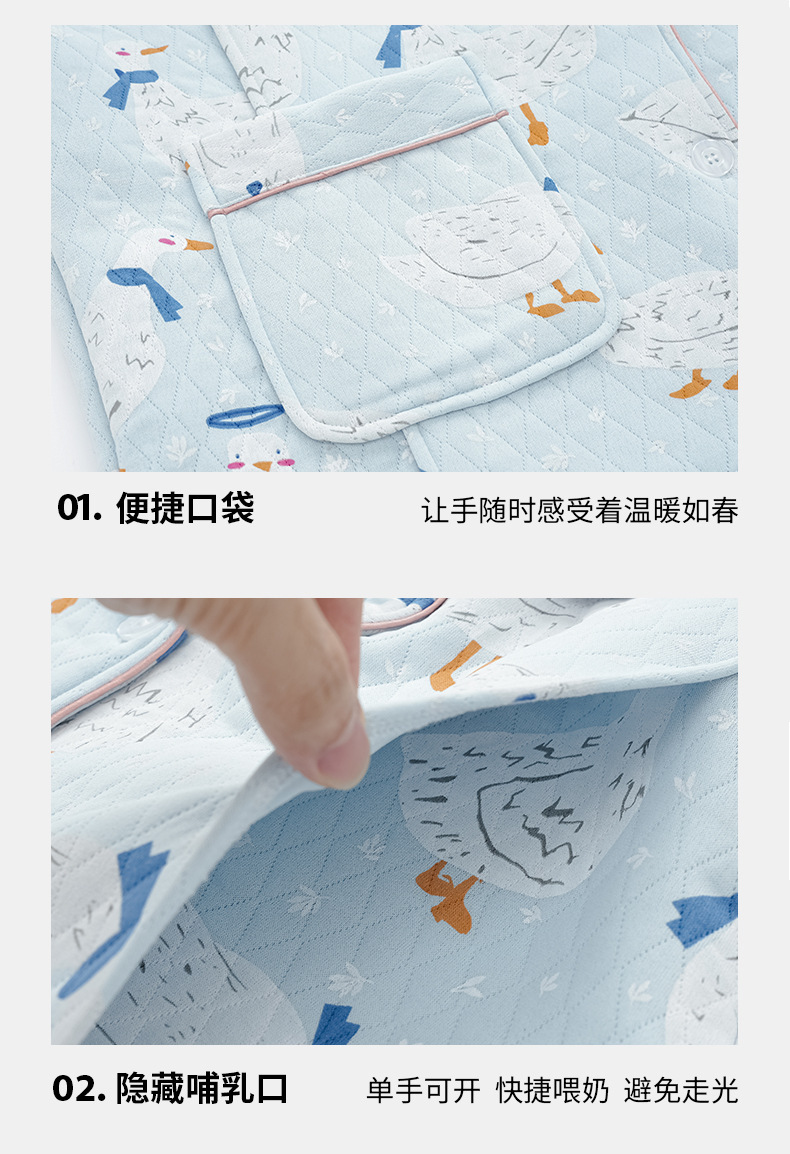 01. 便捷口袋

让手随时感受着温暖如春

02. 隐藏哺乳口

单手可开 快捷喂奶 避免走光