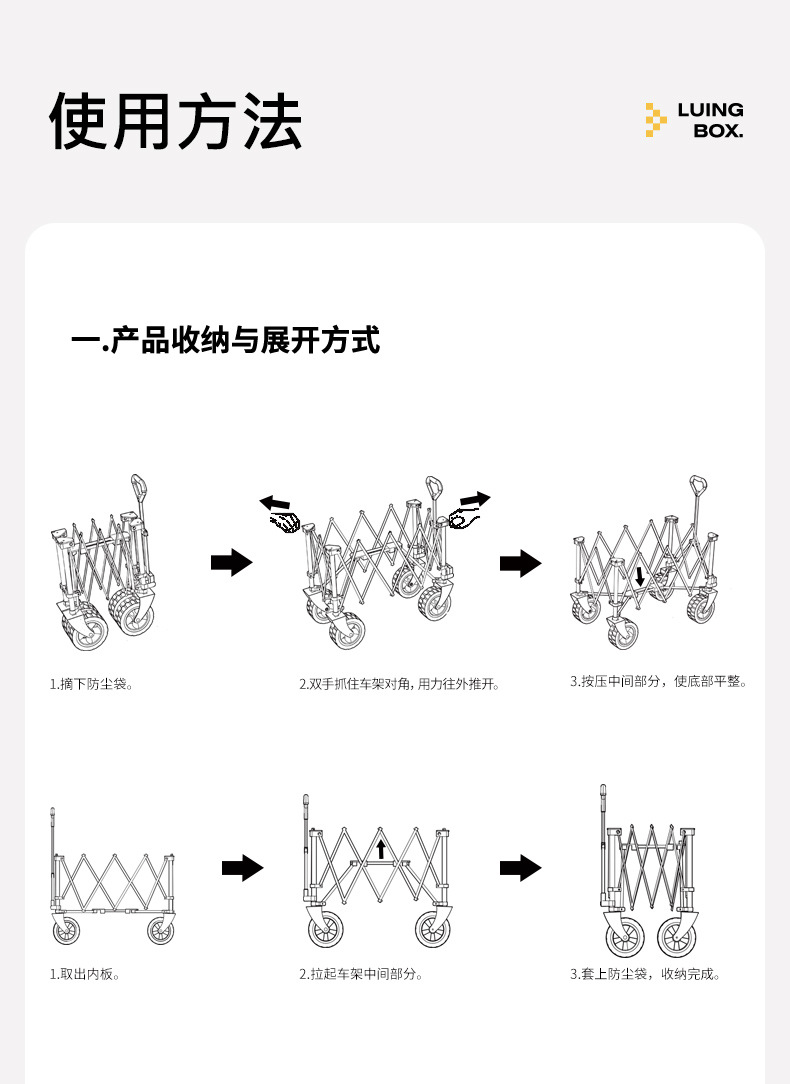 使用方法

LUING BOX.

一.产品收纳与展开方式

1.摘下防尘袋。

2.双手抓住车架对角，用力往外推开。

3.按压中间部分，使底部平整。

1.取出内板。

2.拉起车架中间部分。

3.套上防尘袋，收纳完成。