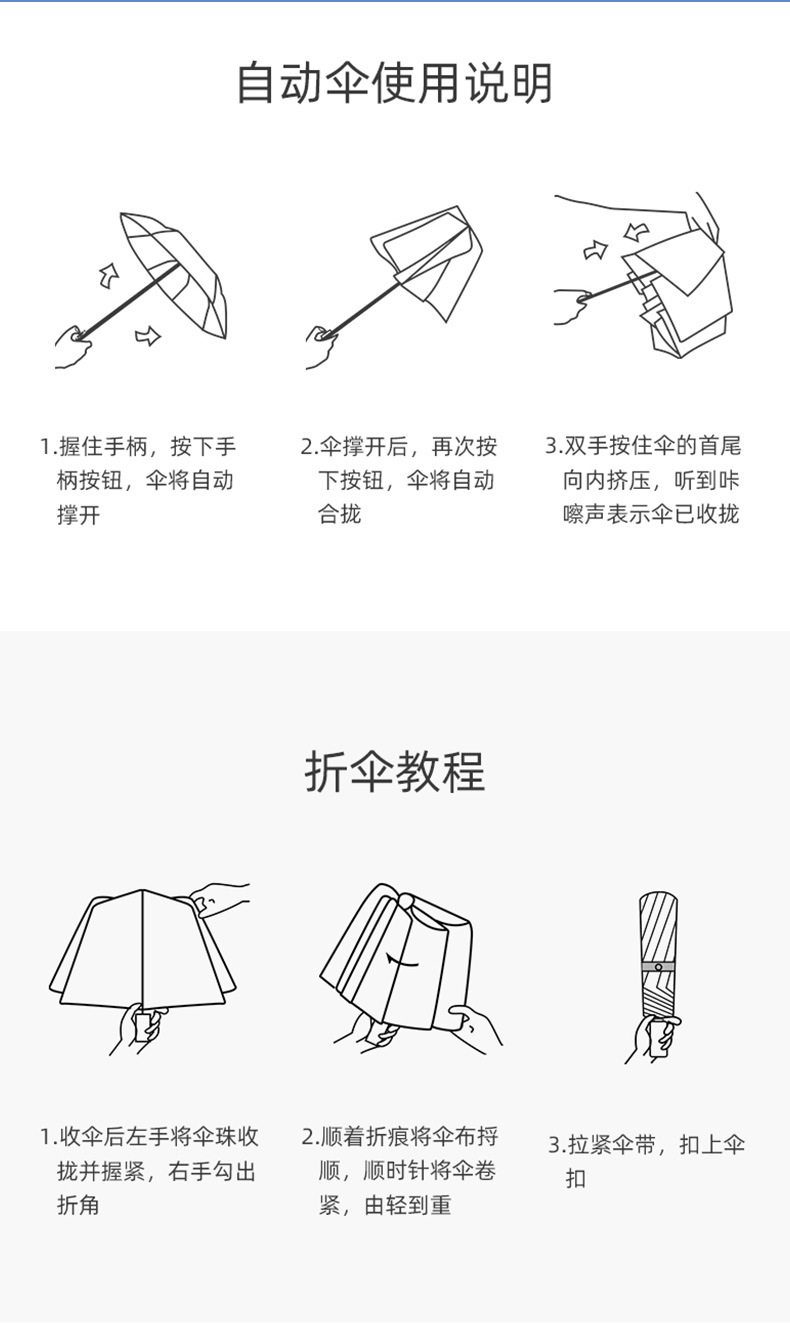 自动伞使用说明

1.握住手柄，按下手柄按钮，伞将自动撑开

2.伞撑开后，再次按下按钮，伞将自动合拢

3.双手按住伞的首尾向内挤压，听到咔嚓声表示伞已收拢

折伞教程

1.收伞后左手将伞珠收拢并握紧，右手勾出折角

2.顺着折痕将伞布捋顺，顺时针将伞卷紧，由轻到重

3.拉紧伞带，扣上伞扣