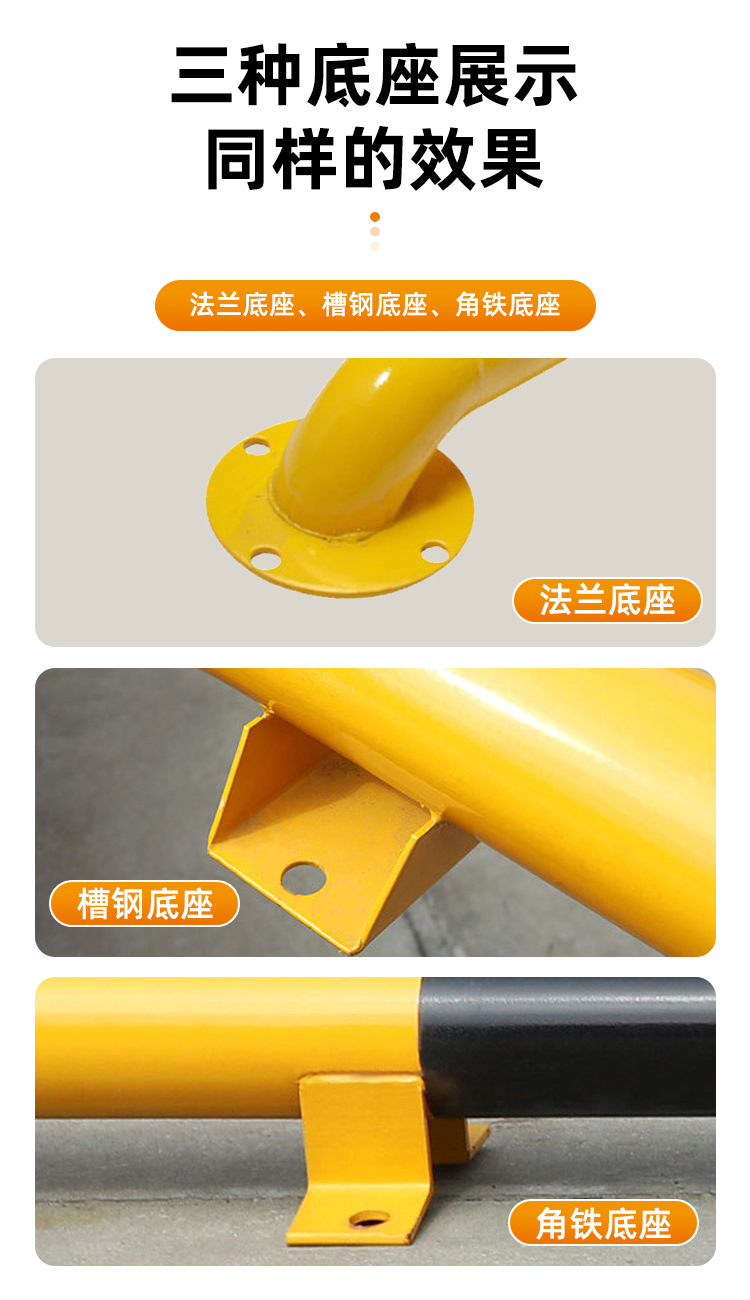 三种底座展示
同样的效果

法兰底座、槽钢底座、角铁底座

法兰底座

槽钢底座

角铁底座